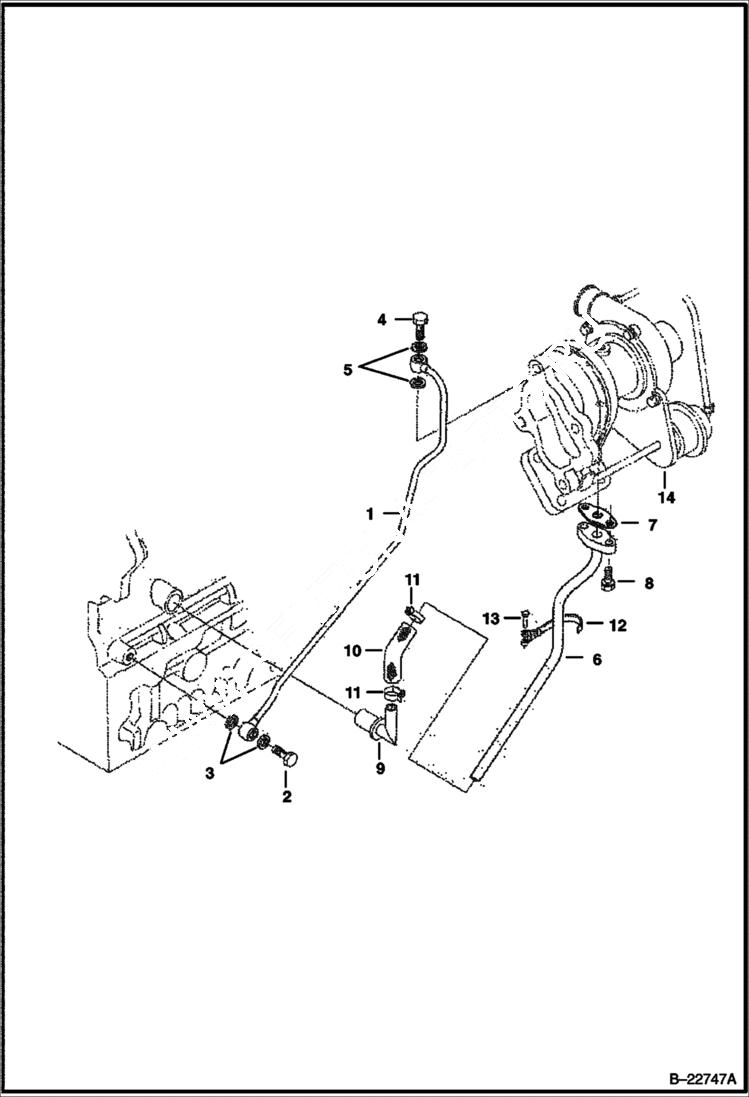 4
5
14
1
7
8
11
13
12
10
6
11
3
9
2
B–22747A