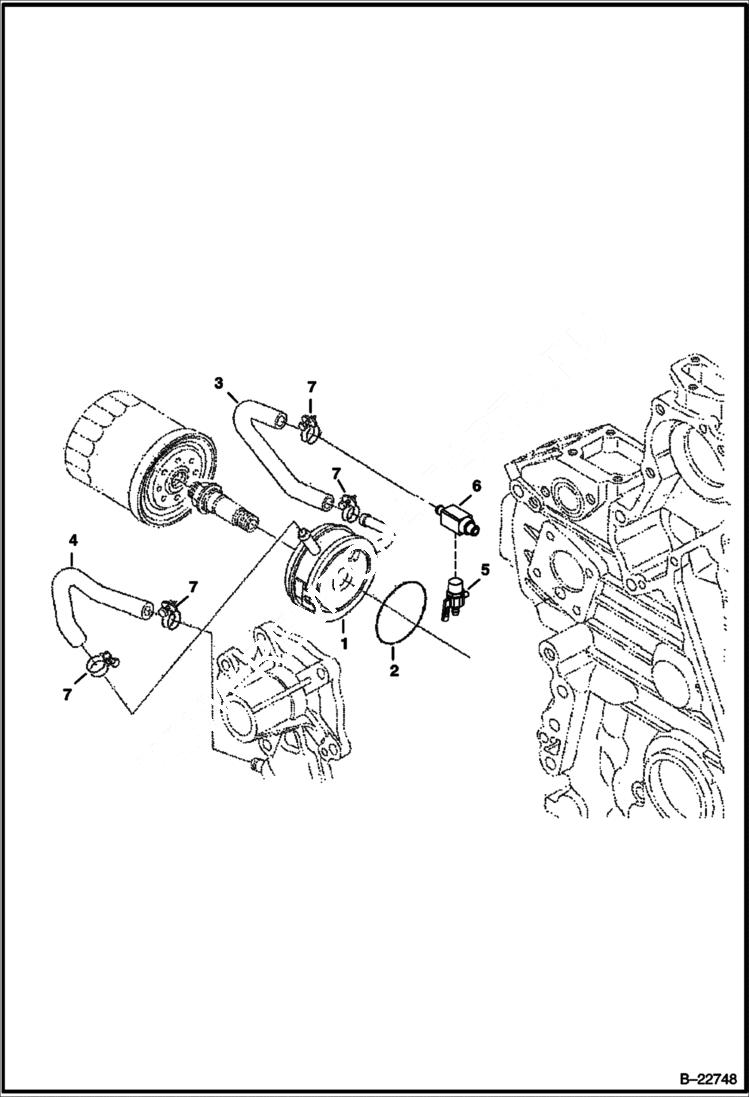 3
7
7
6
4
7
5
1
2
7
B–22748