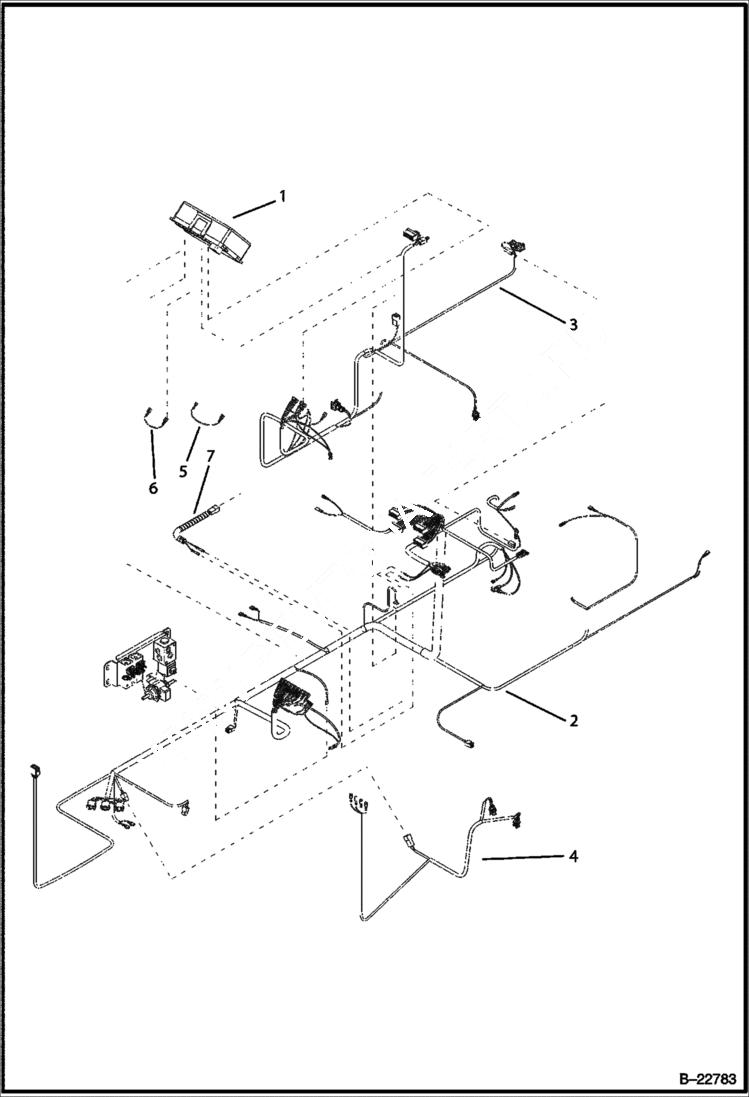 1

3

6

5

7

2

4

B–22783