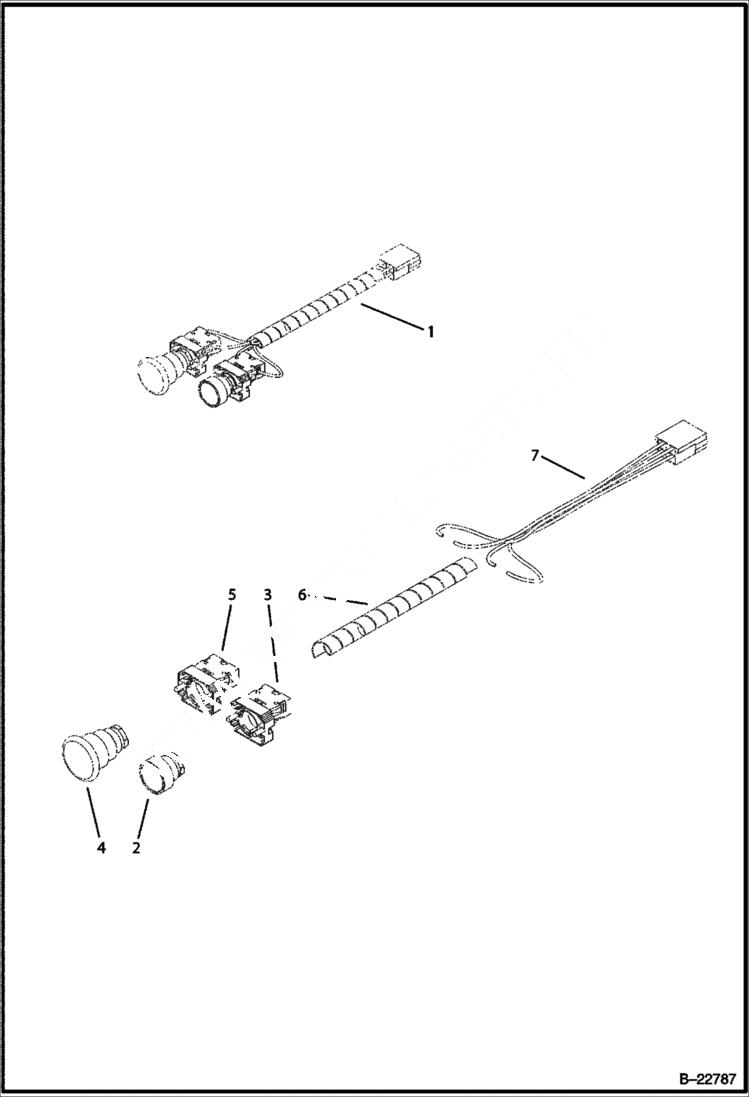 1

7

5
3
6

4
2

B–22787