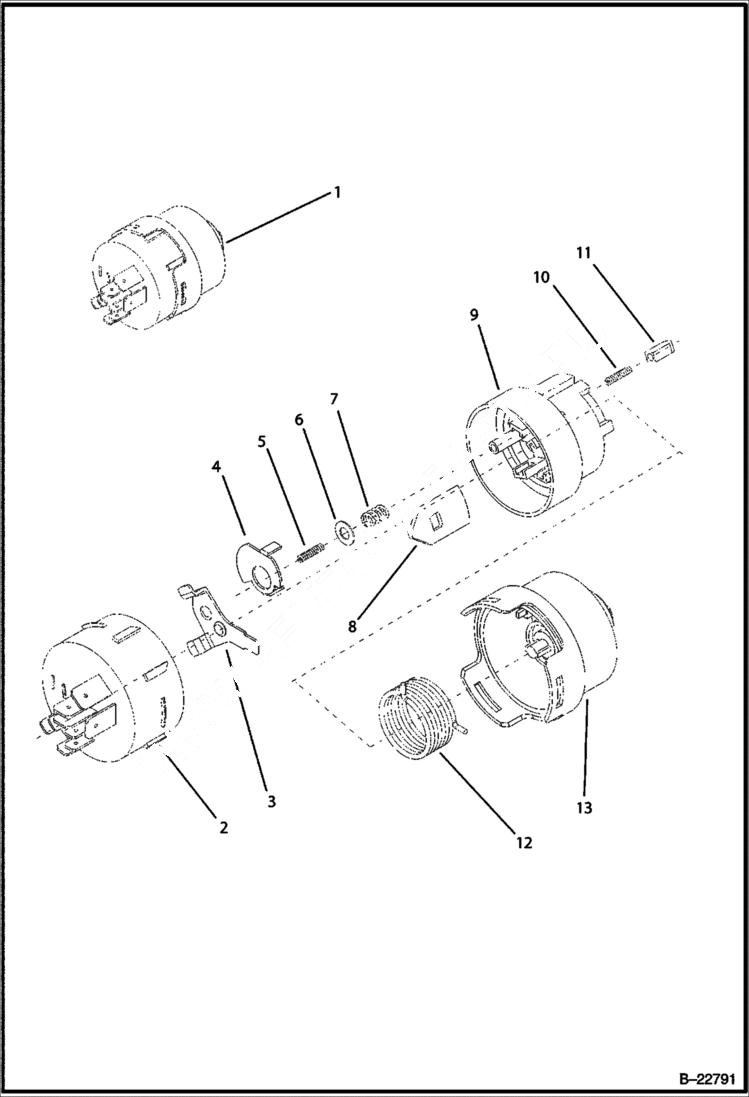 1
11
10
9
7
6
5
4
8
3
2
12
13
B–22791