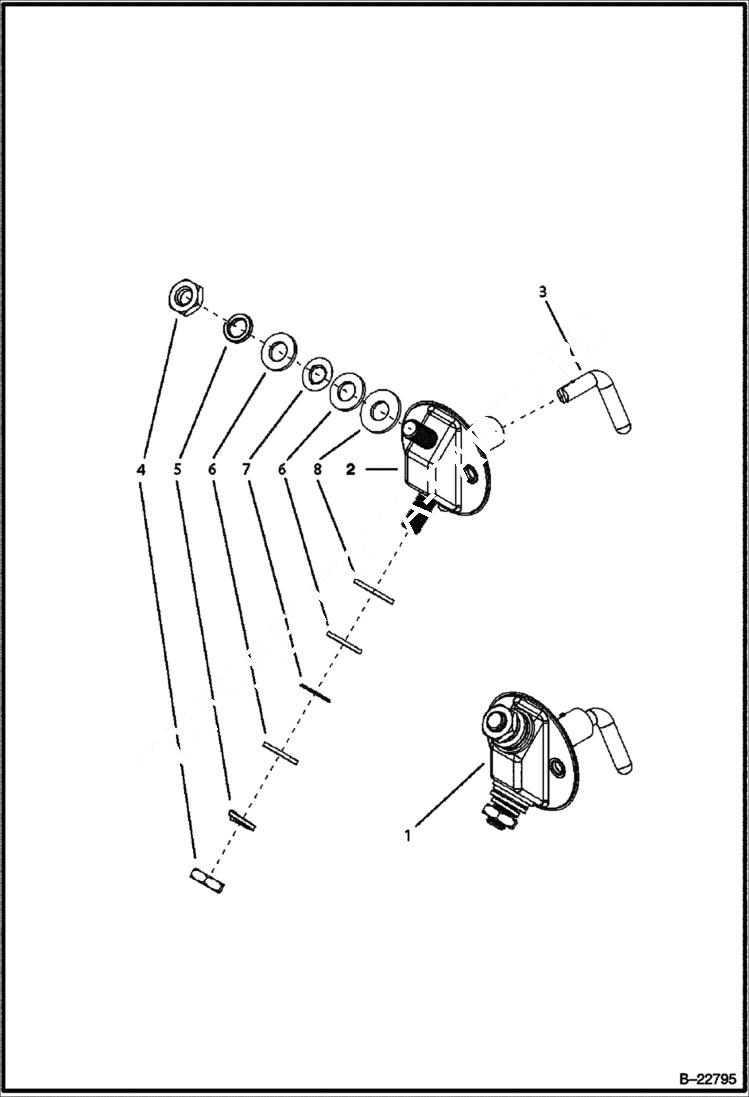 3

4 5 6 7 6 8 2

1

B–22795