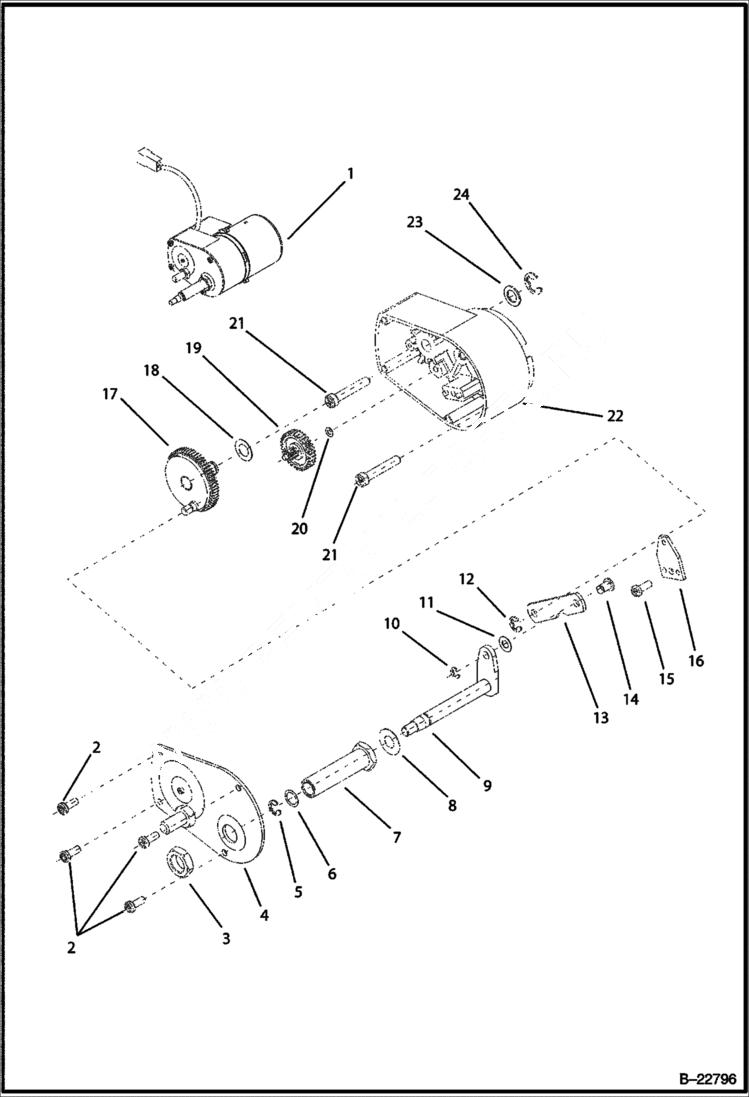 1
24
23
21
19
18
17
22
20
21
12
11
10
16
15
14
13
9
8
7
6
5
4
3
2
2
B–22796