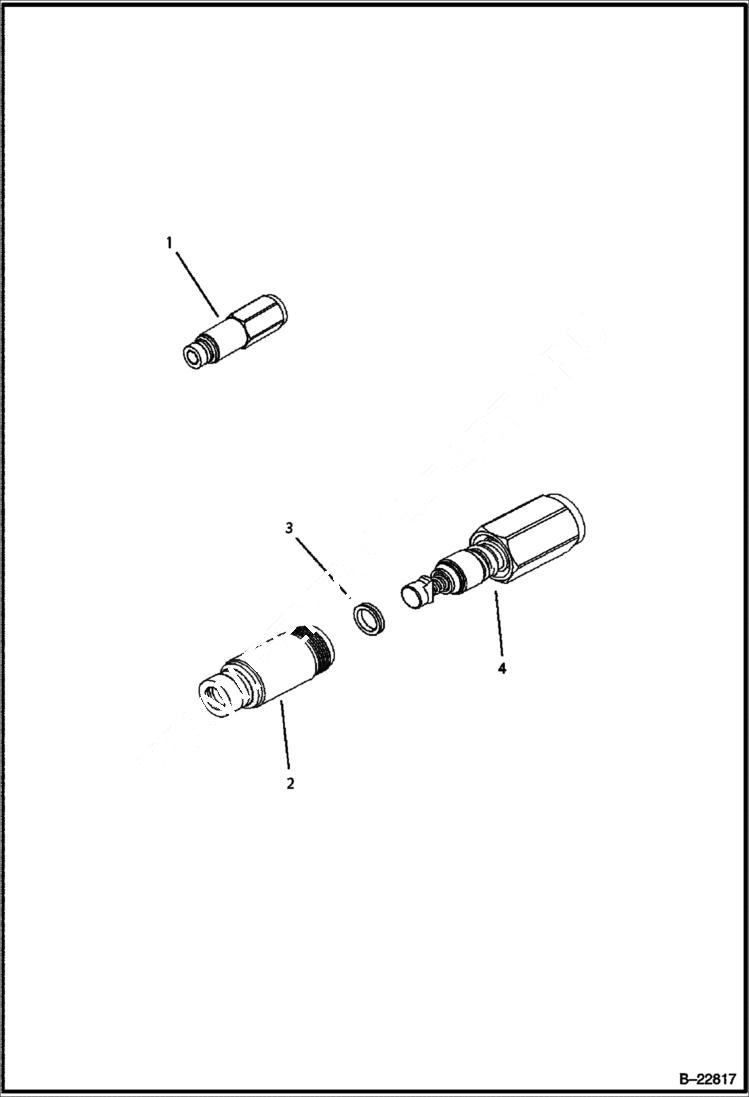 1

3

4

2

B–22817