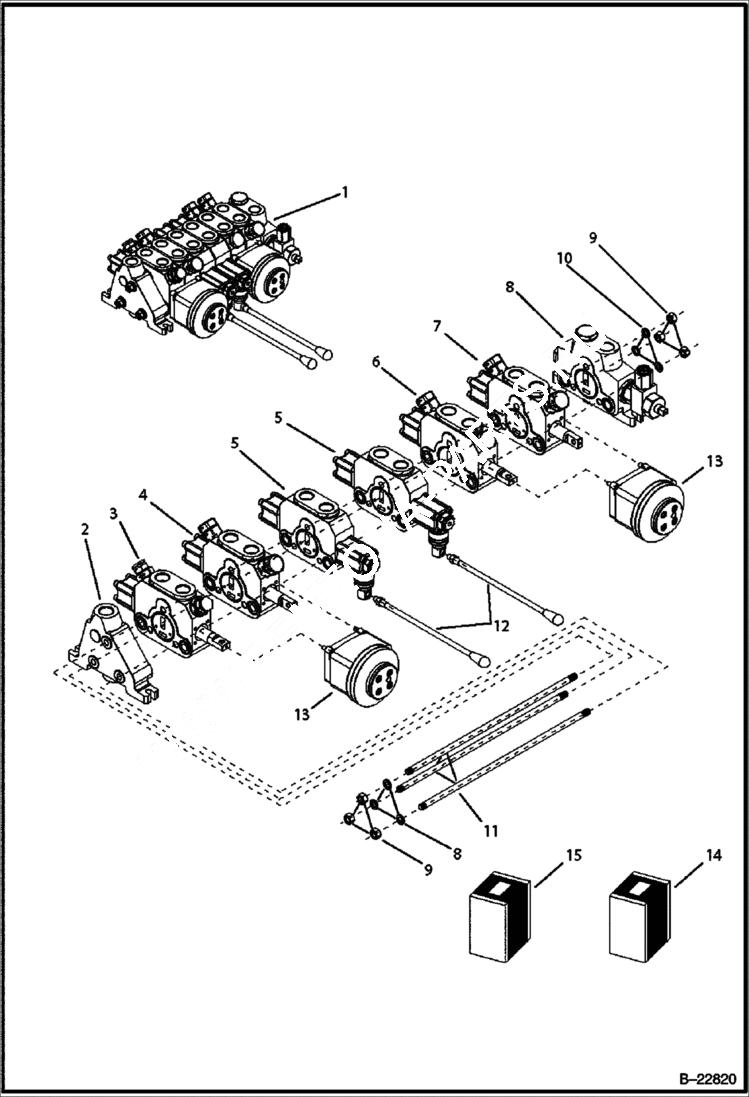 1
9
10
8
7
6
5
5
4
3
2
13
12
13
11
8
9
15
14
B–22820