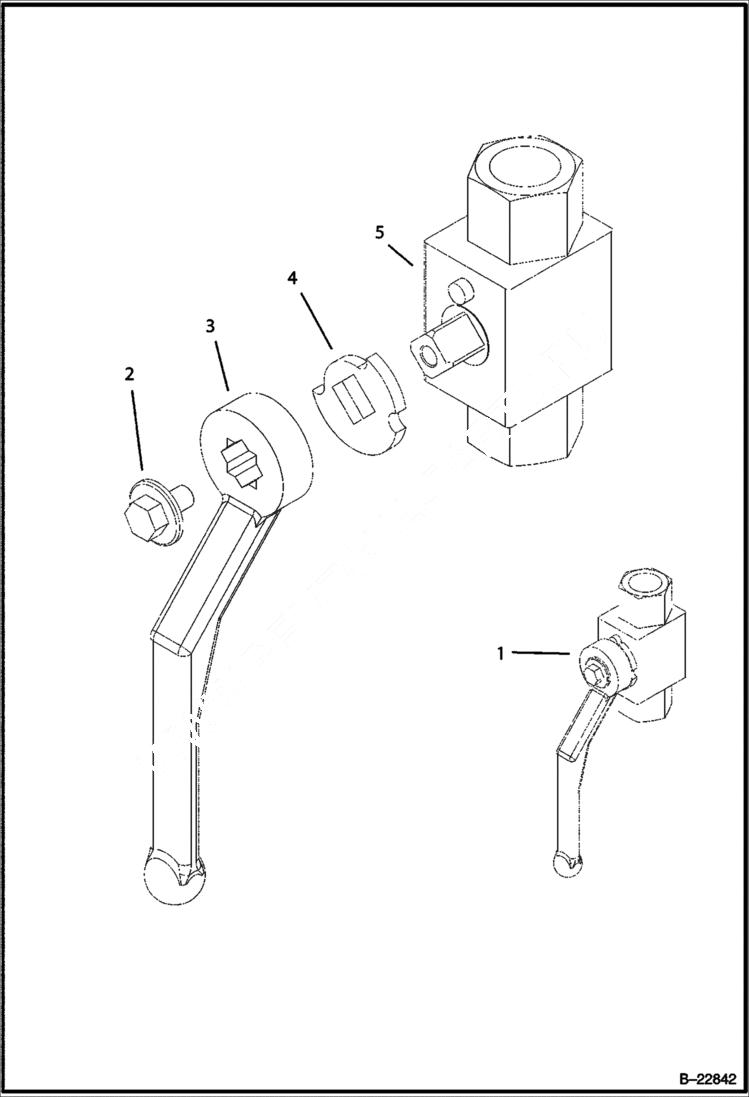 5
4
3
2
1
B–22842