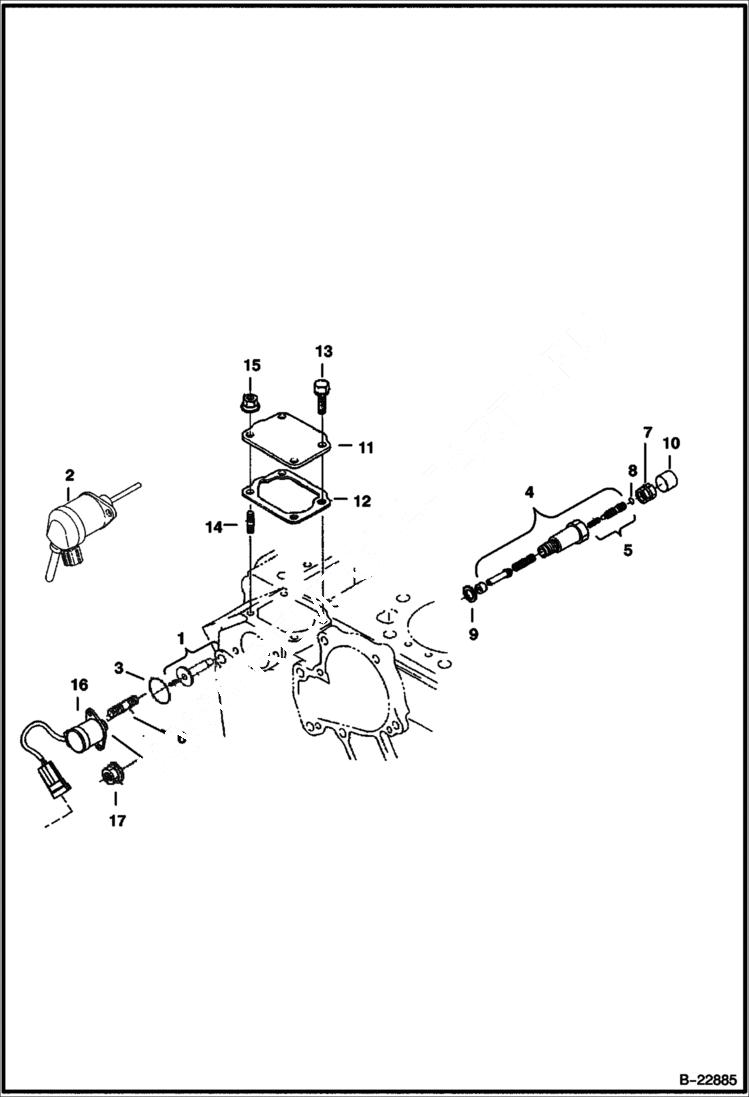 15
13
11
12
14
2
4
7
10
8
5
9
1
3
16
17
B–22885