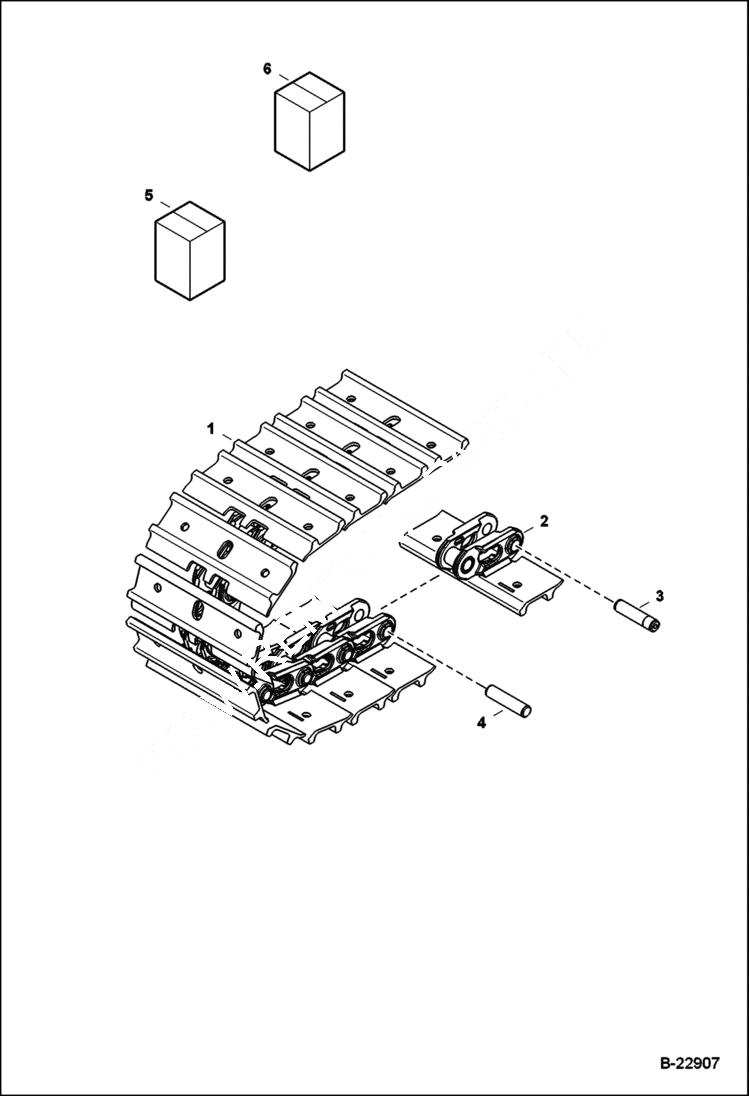 6

5

1

2

3

4

B-22907