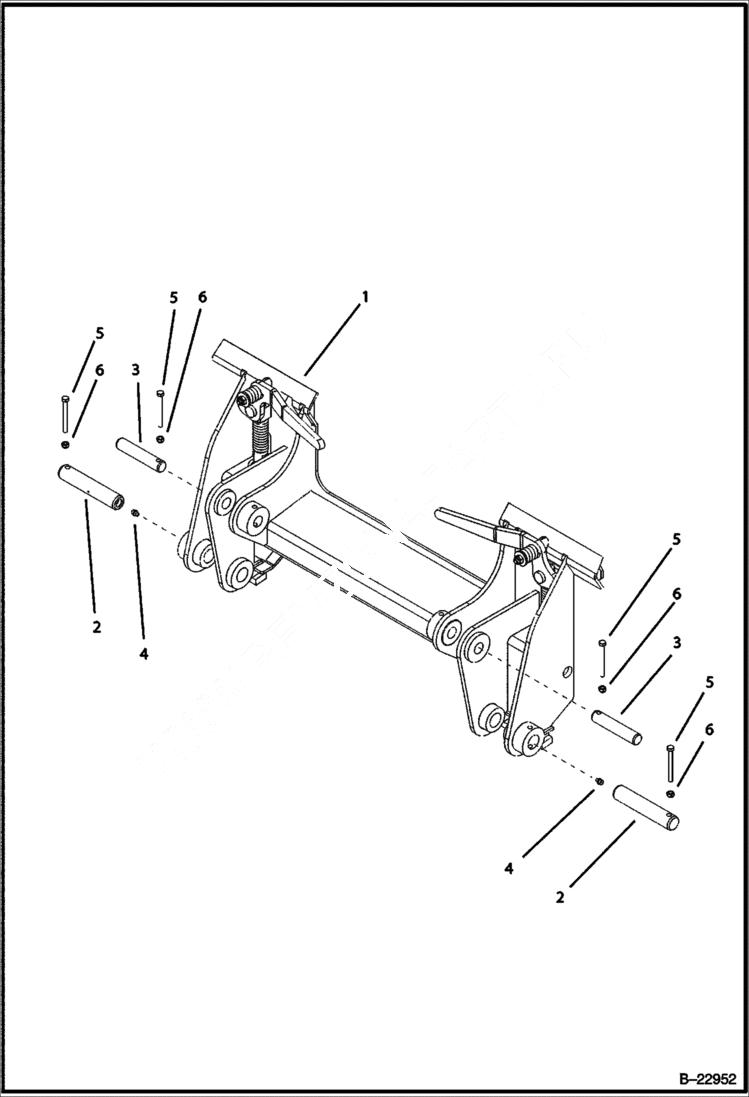 5
6
1
5
6
3
2
4
5
6
3
5
6
4
2
B–22952