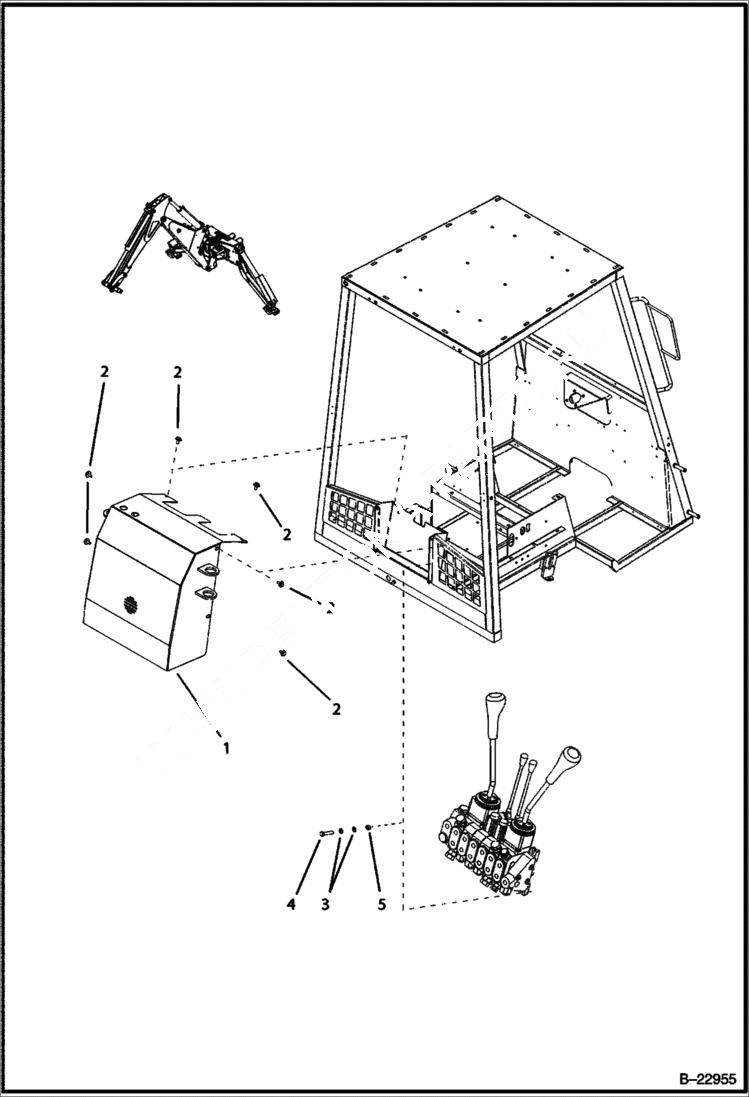 2
2
2
2
1
4
3
5
B–22955