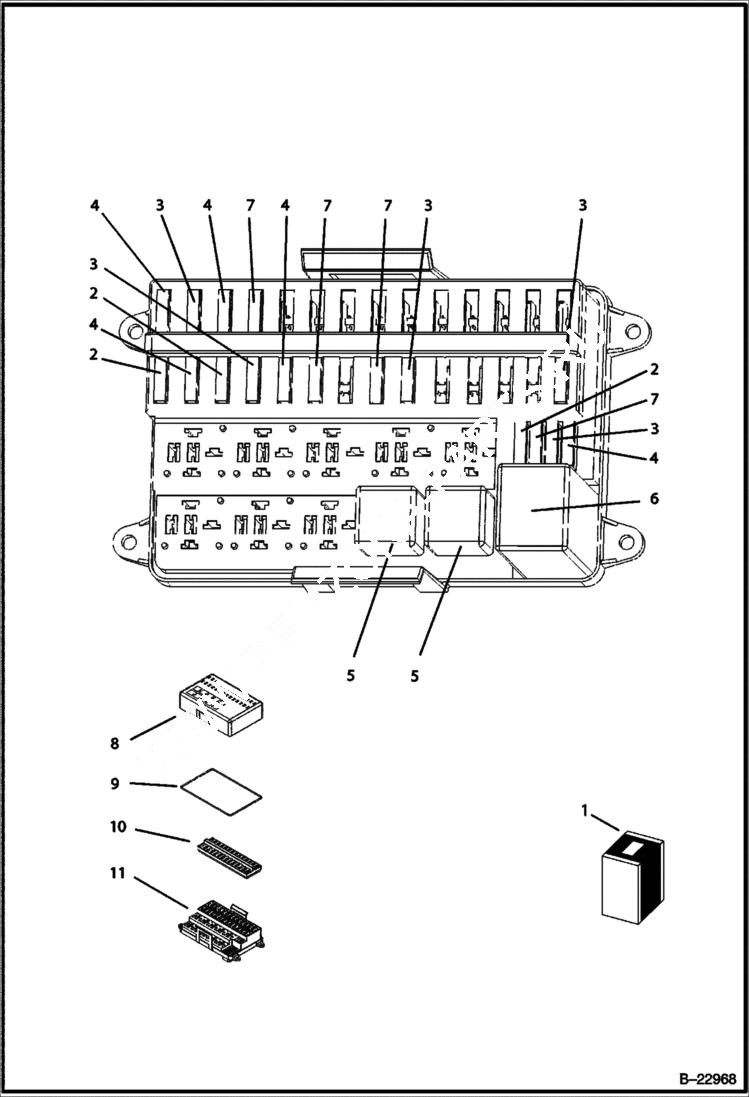 4 3 4 7 4 7 7 3 3

3

2

4

2

2

7

3

4

6

5 5

8

9

10

11

1

B–22968