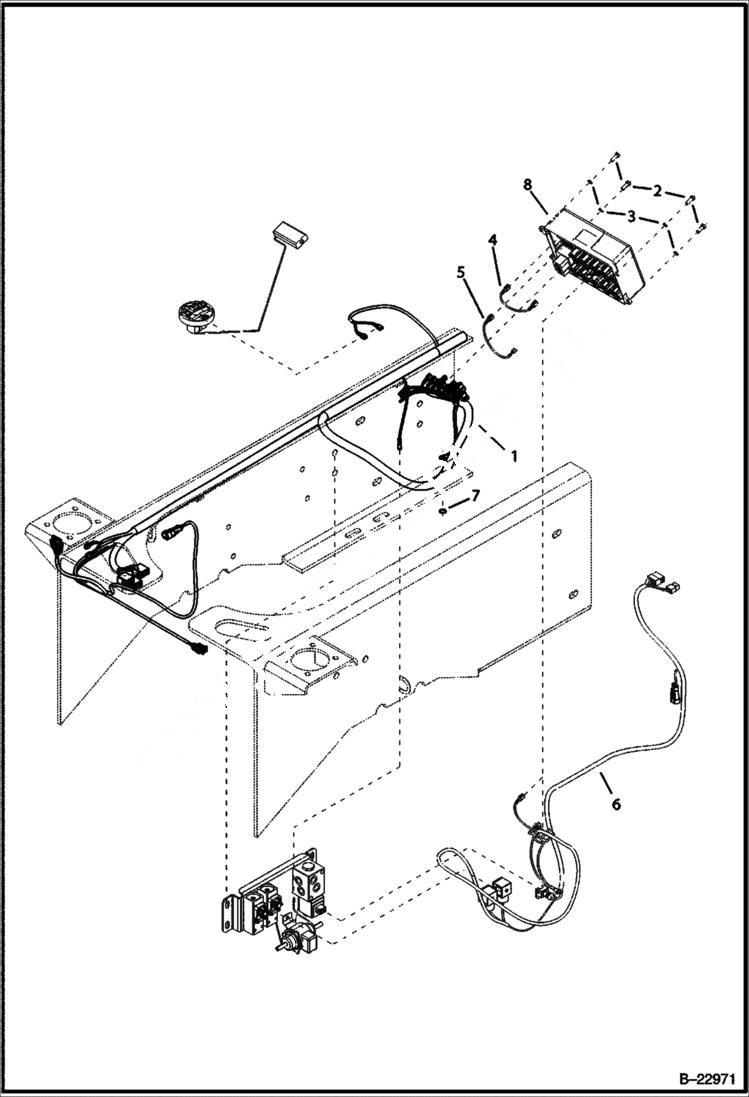 8
2
3
4
5
1
7
6
B–22971