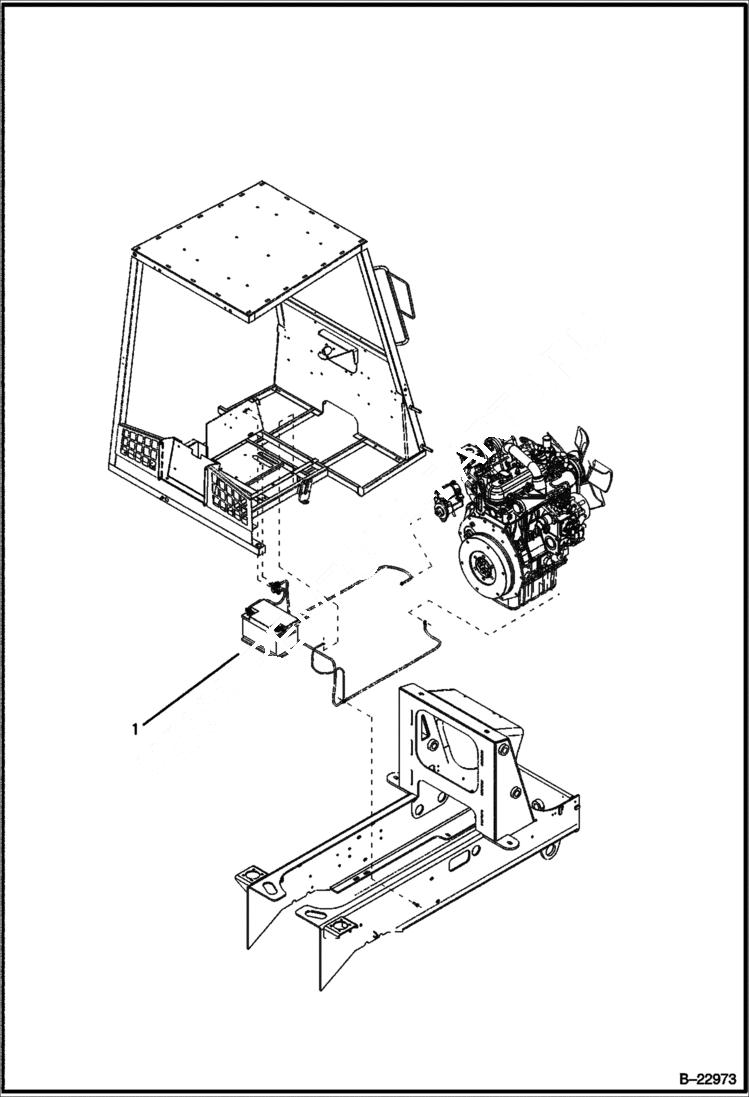 1

B–22973