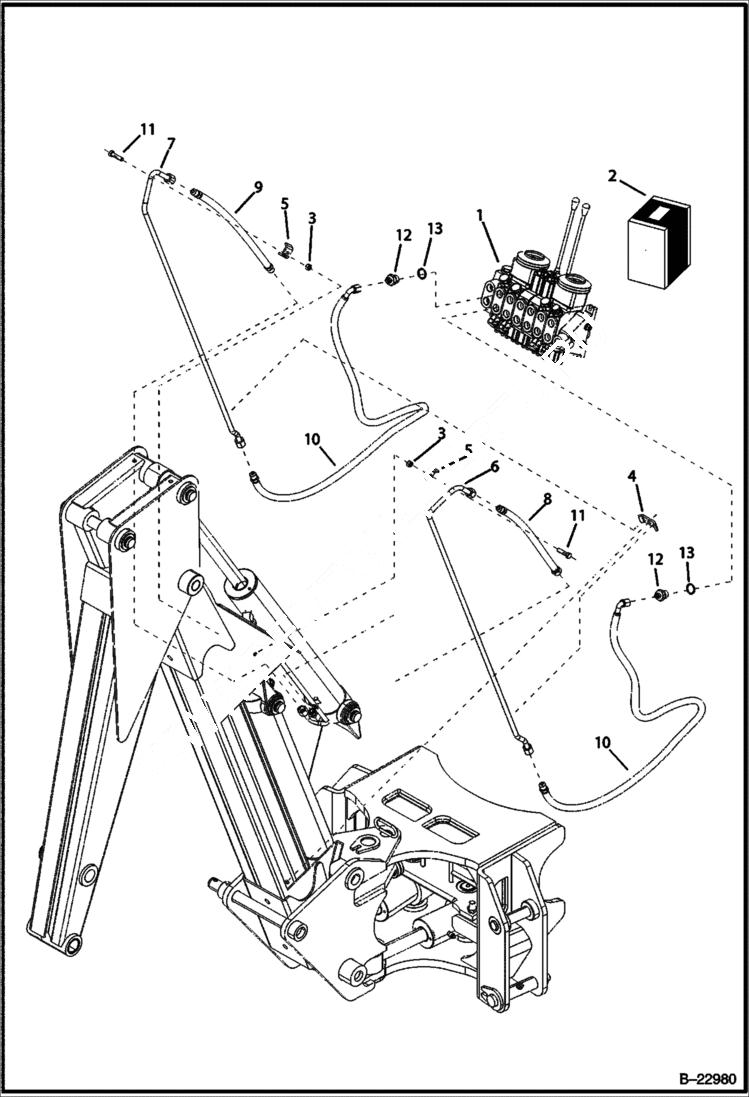 11
7
9
5
3
12
13
1
2
10
3
5
6
8
11
4
12
13
10
B–22980