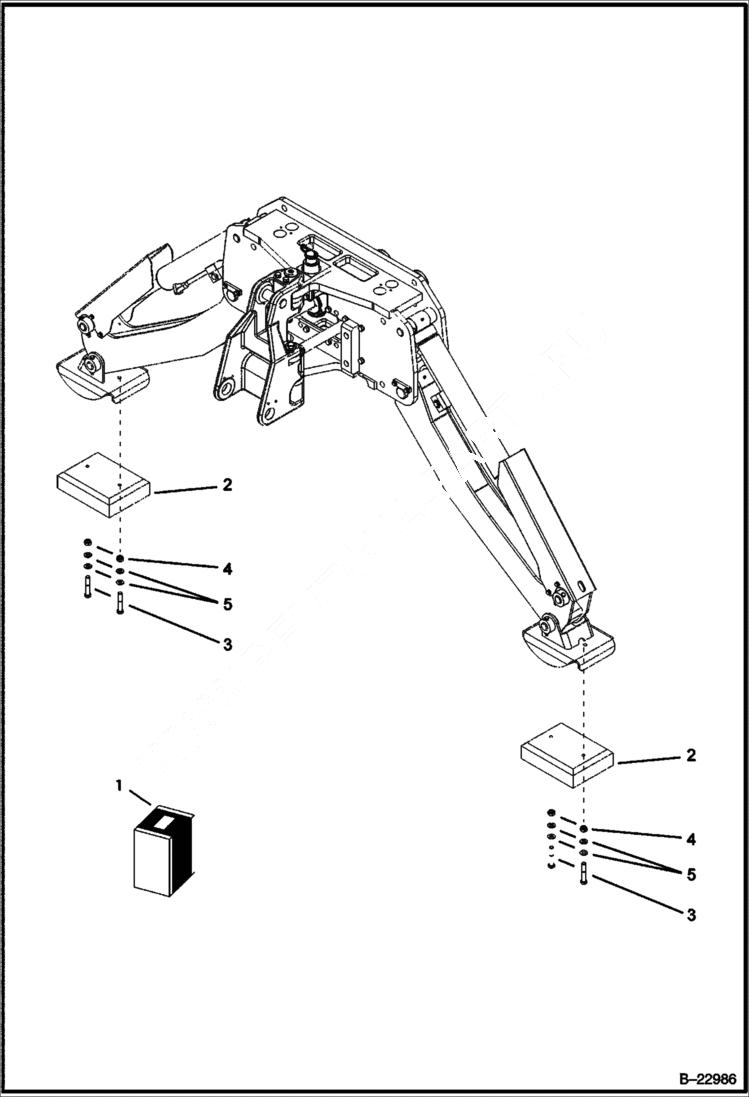 2
4
5
3
2
1
4
5
3
B–22986