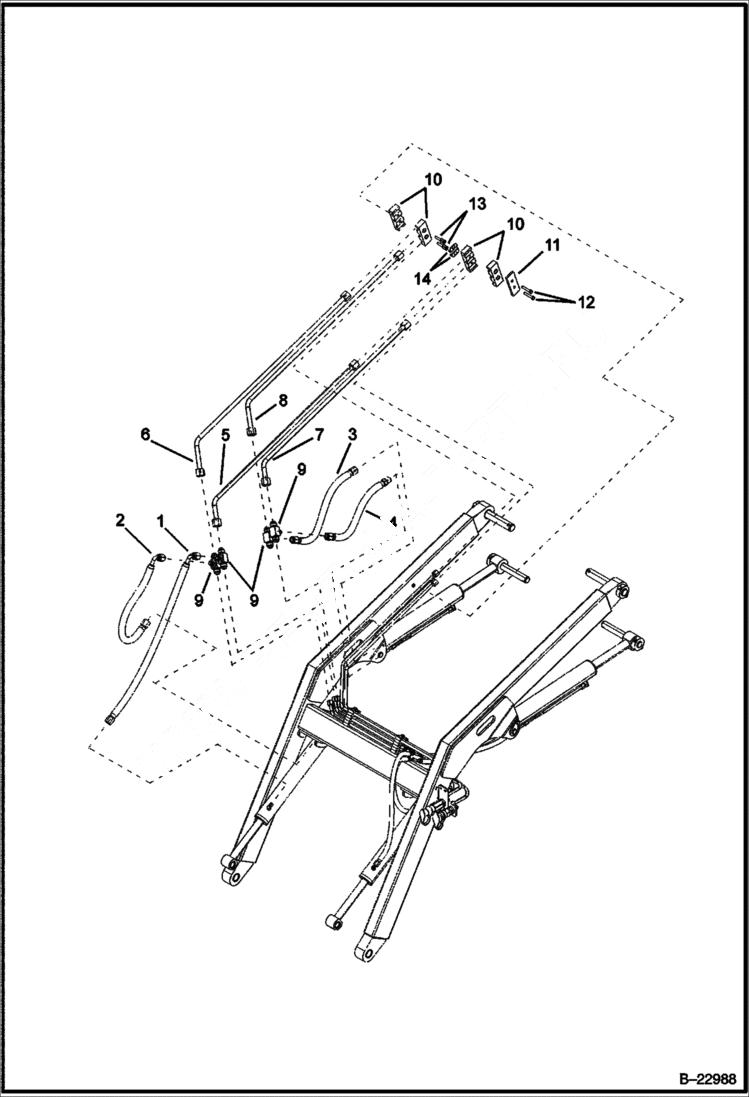 10
13
10
11
14
12
8
6
5
7
3
9
4
2
1
9
9
B–22988