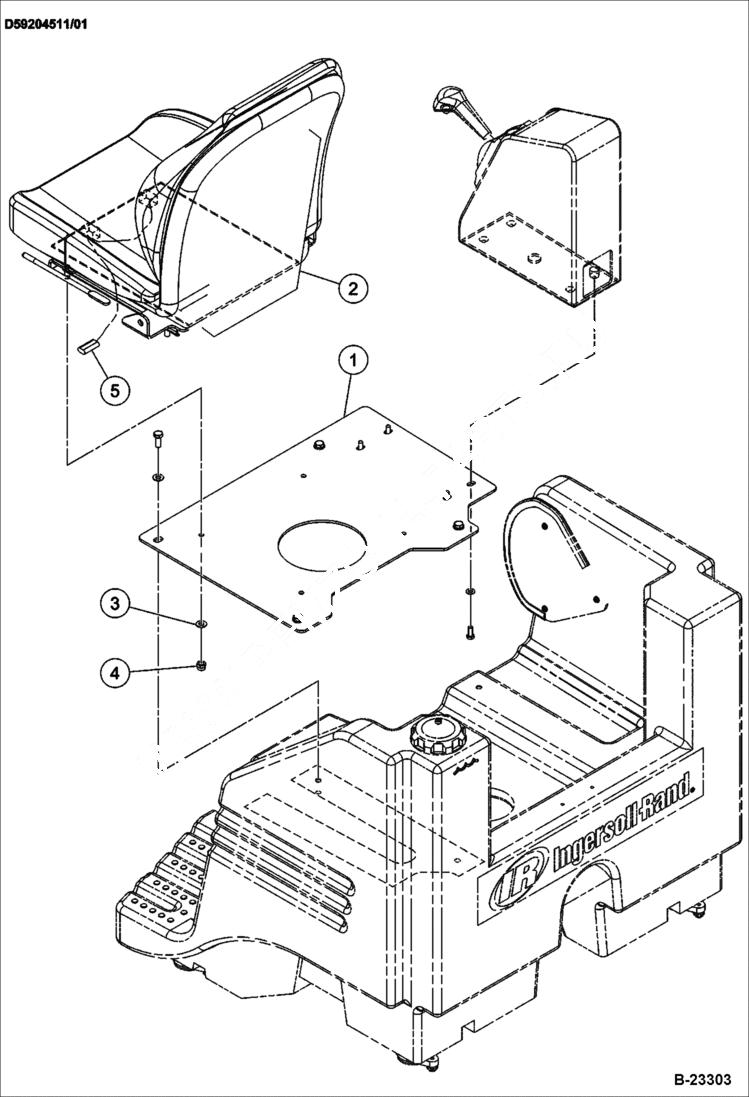 D59204511/01

2

5

1

3

4

IR Ingersoll-Rand.

B-23303