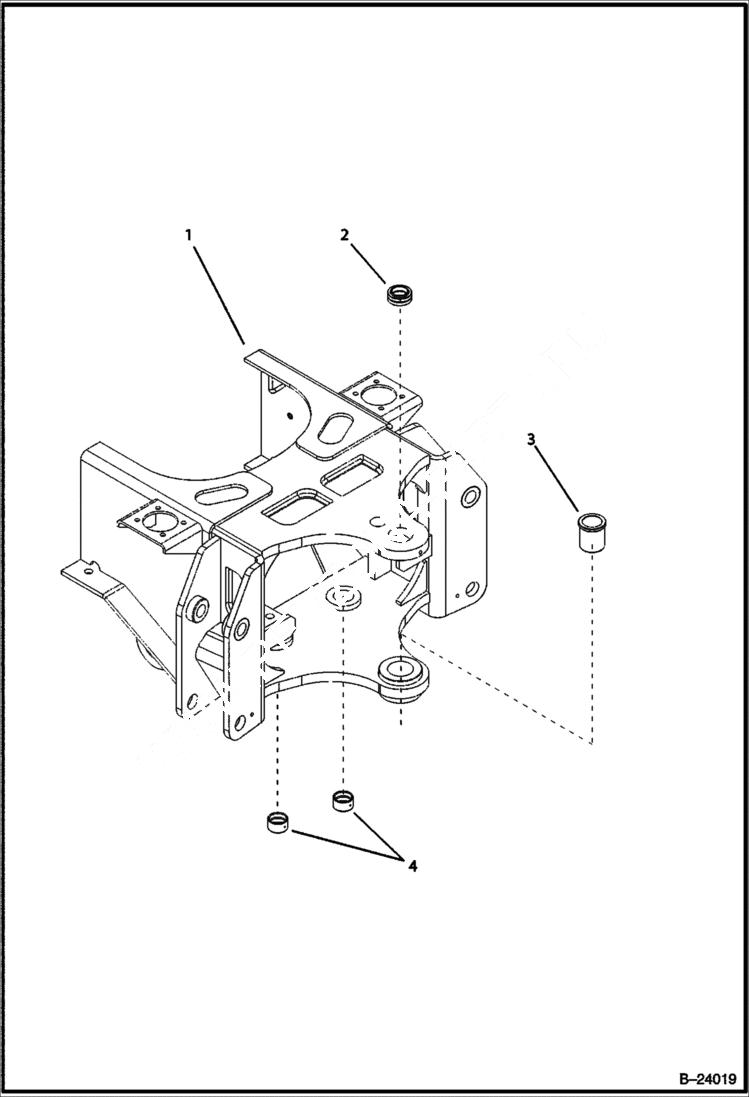 1
2
3
4
B–24019