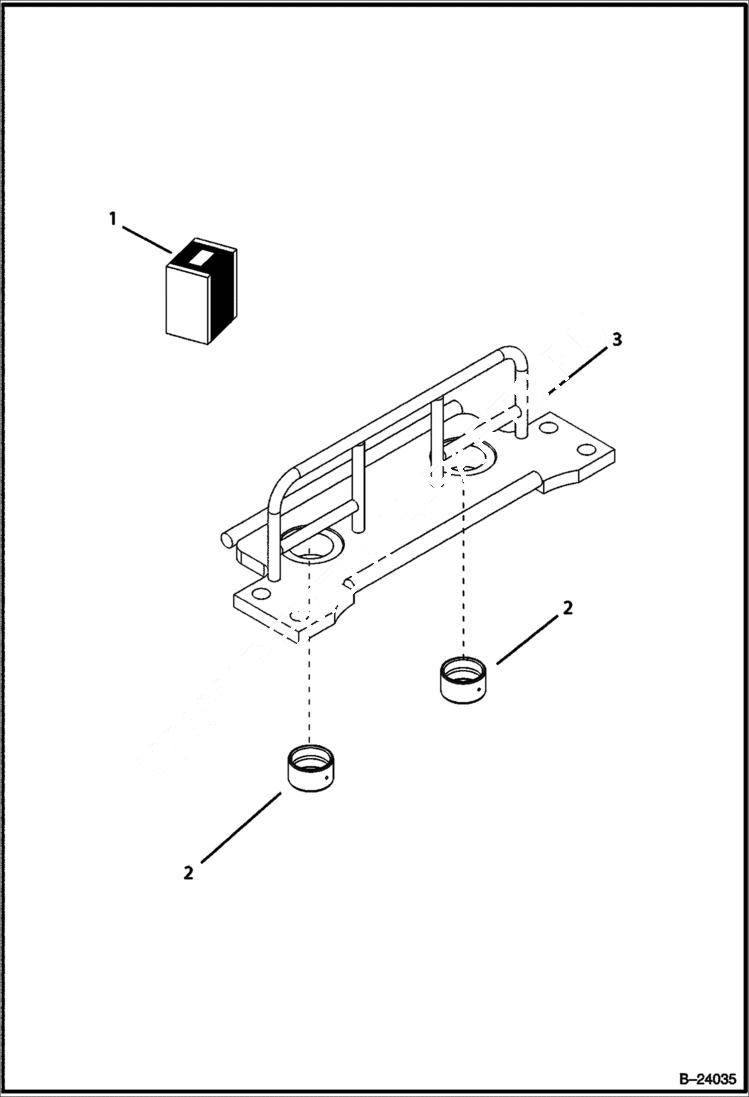 1

3

2

2

B–24035