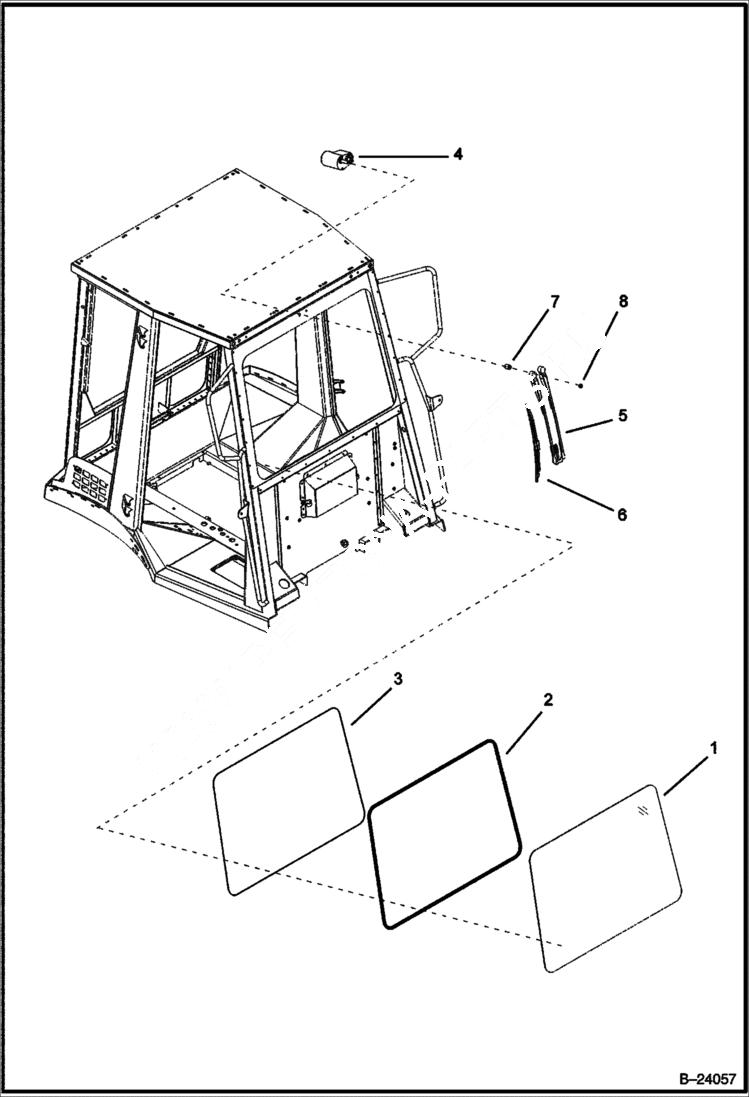 4

7

8

5

6

3

2

1

B–24057