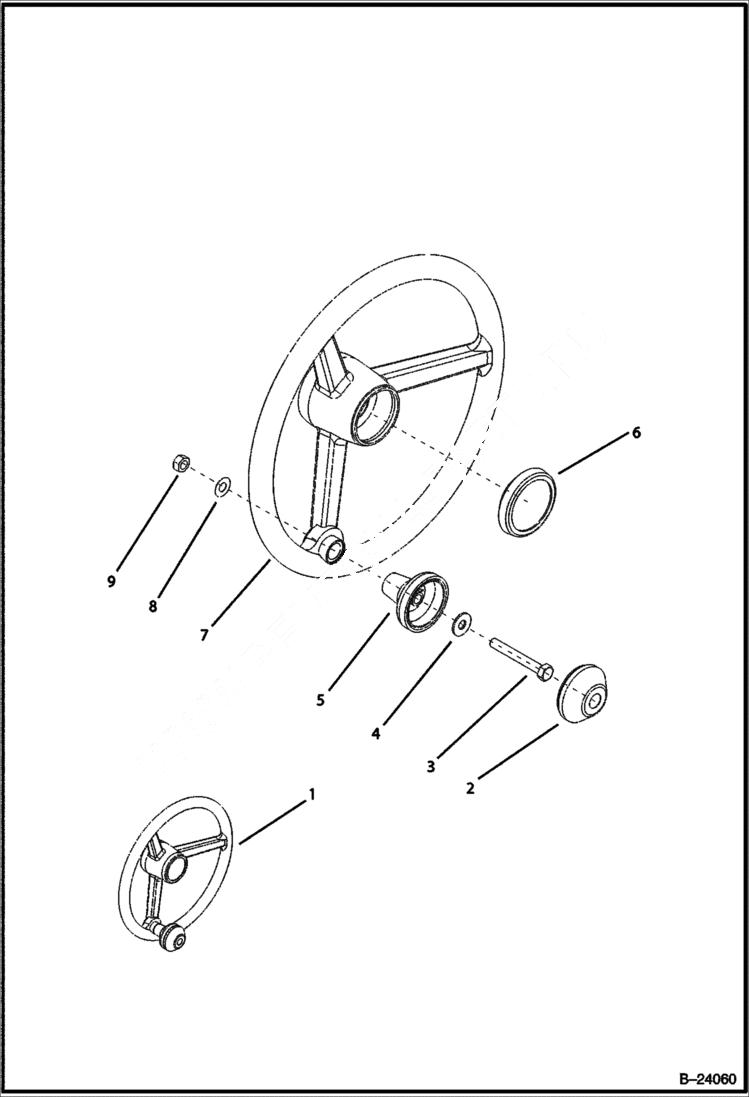 6

9

8

7

5

4

3

2

1

B–24060