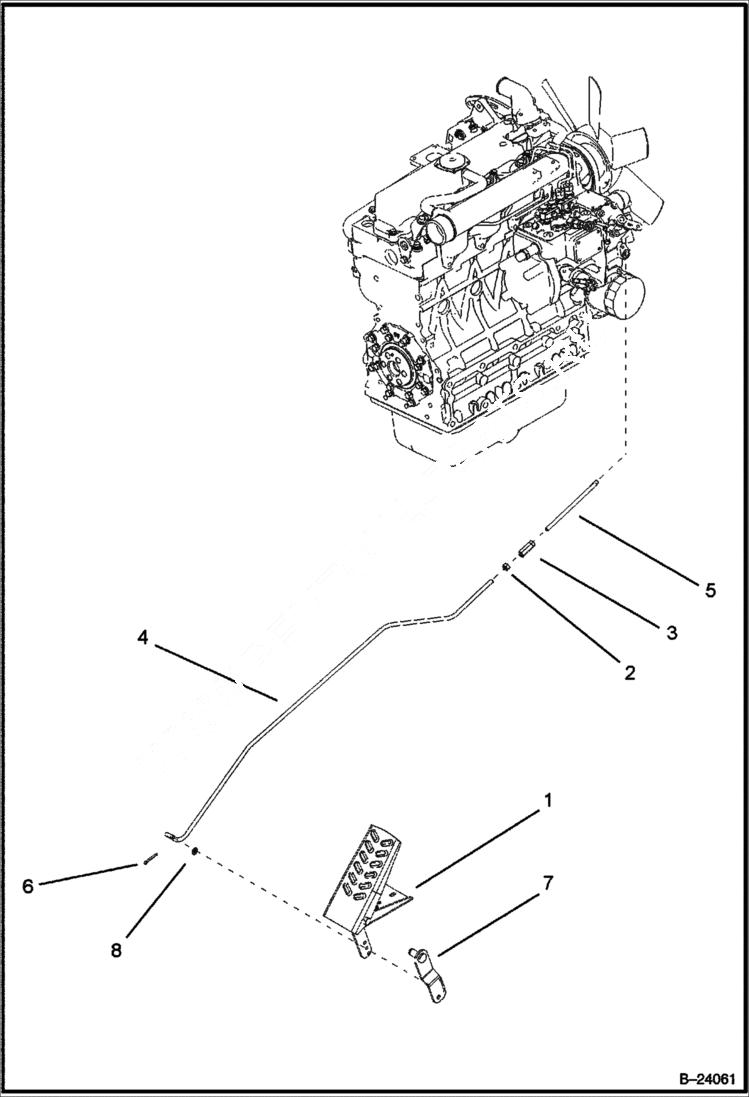 5
3
2
4
1
7
6
8
B–24061