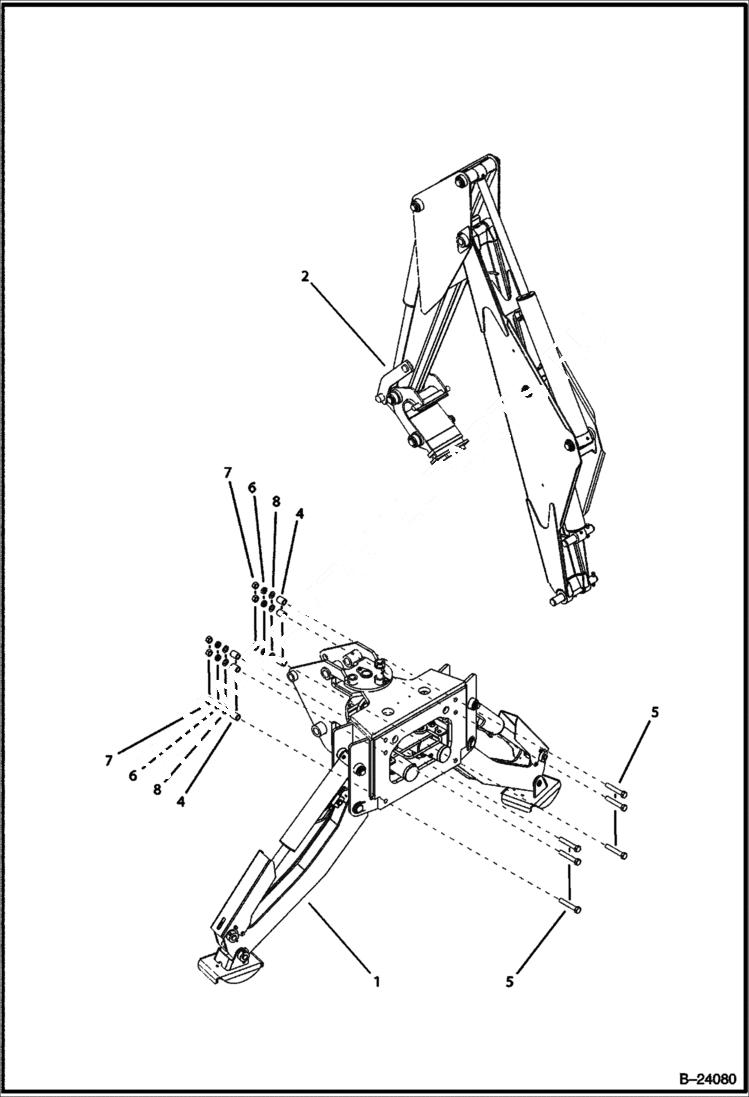 2

7
6
8
4

7
6
8
4

5

1

5

B–24080