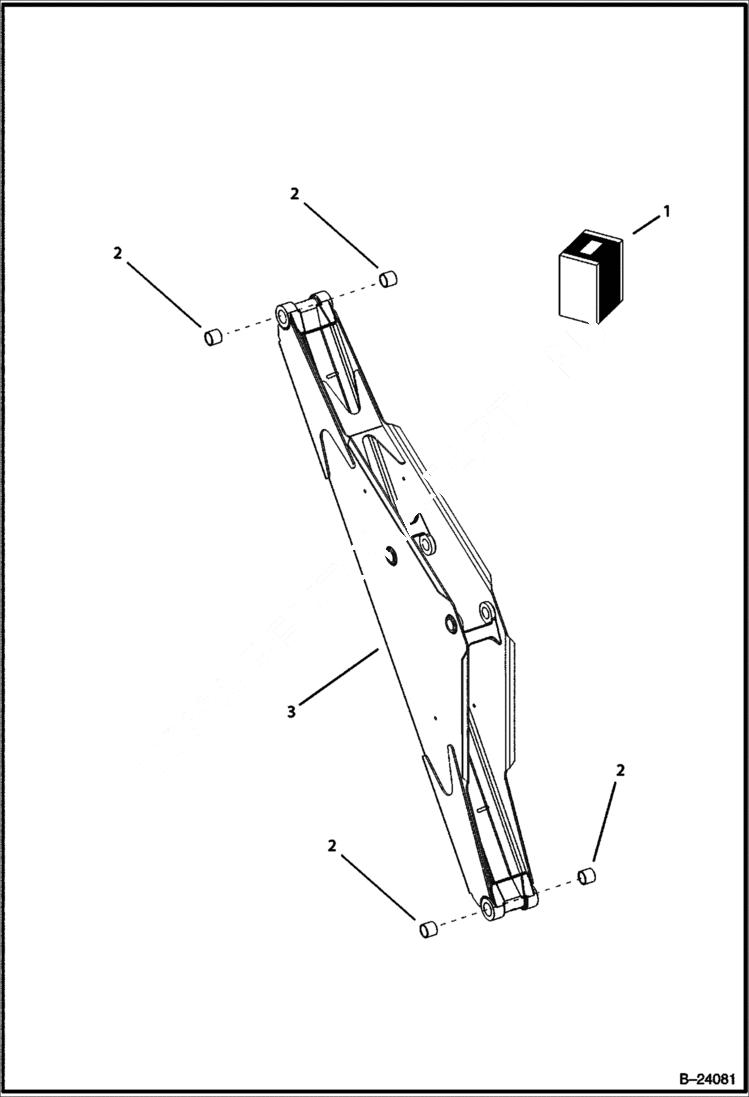 2
2
1
3
2
2
B–24081