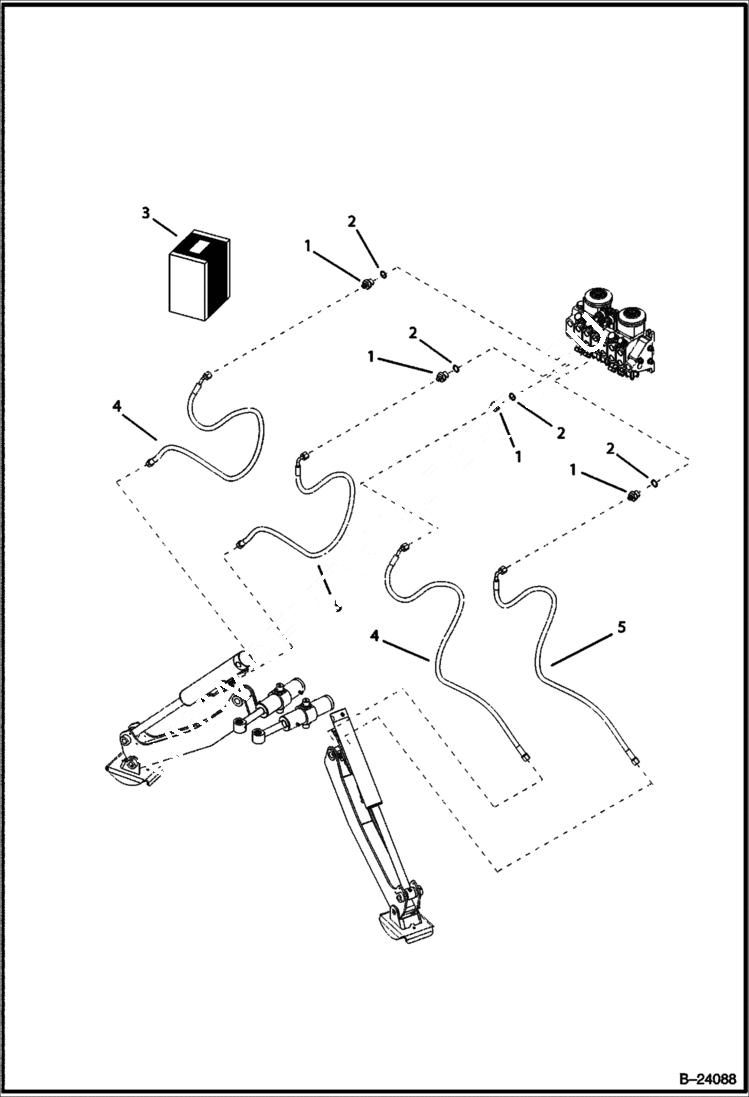 3
2
1
2
1
4
2
1
2
1
4
5
B–24088