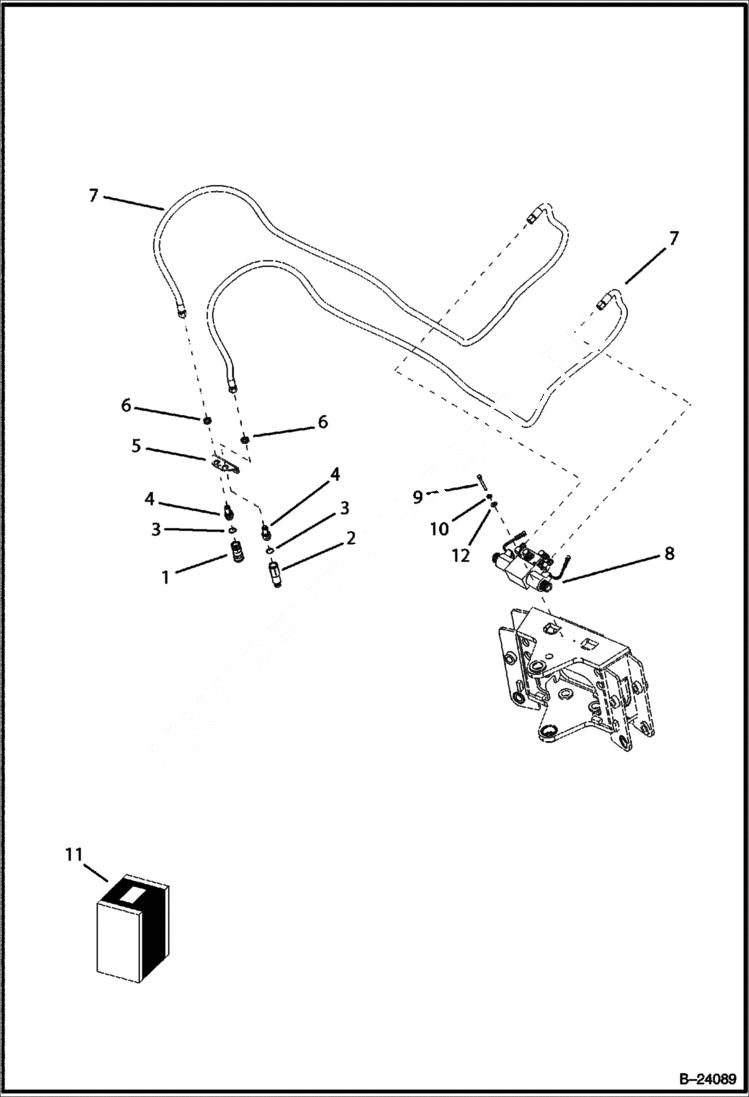 7
7
6
6
5
4
4
3
3
2
1
9
10
12
8
11
B–24089