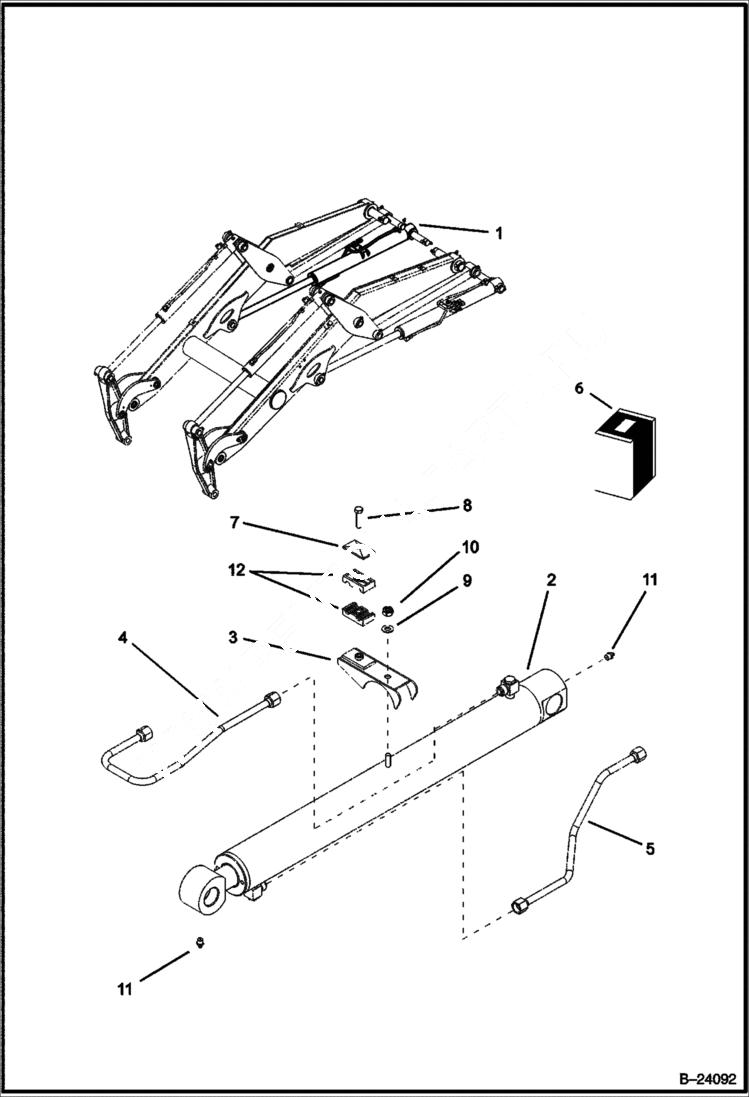 1
6
8
7
10
12
9
2
11
4
3
5
11
B–24092