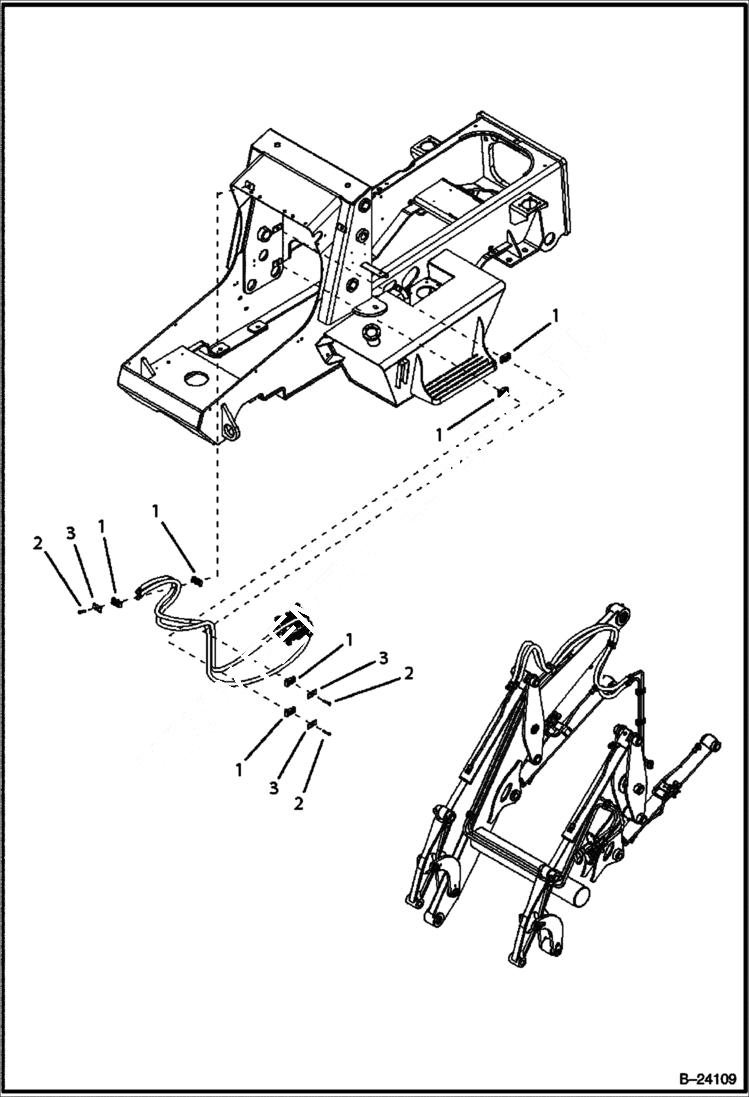 1
1
2
3
1
1
1
3
2
1
3
2
B–24109