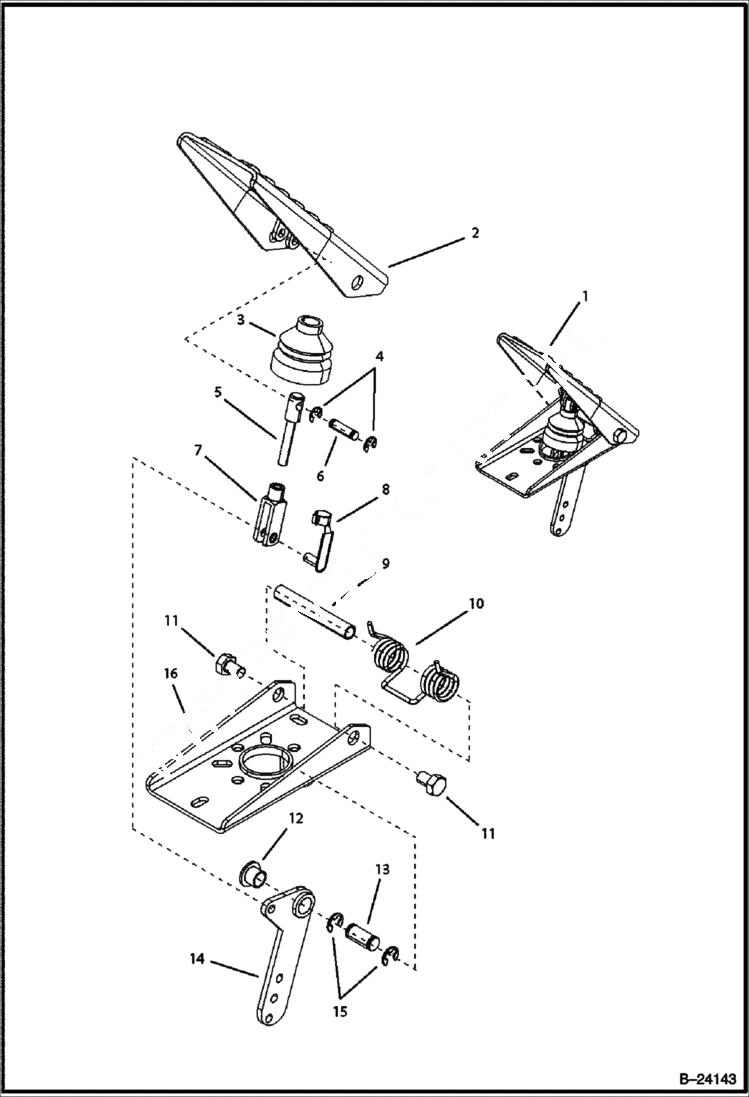 2
1
3
4
5
6
7
8
9
10
11
16
11
12
13
14
15
B–24143