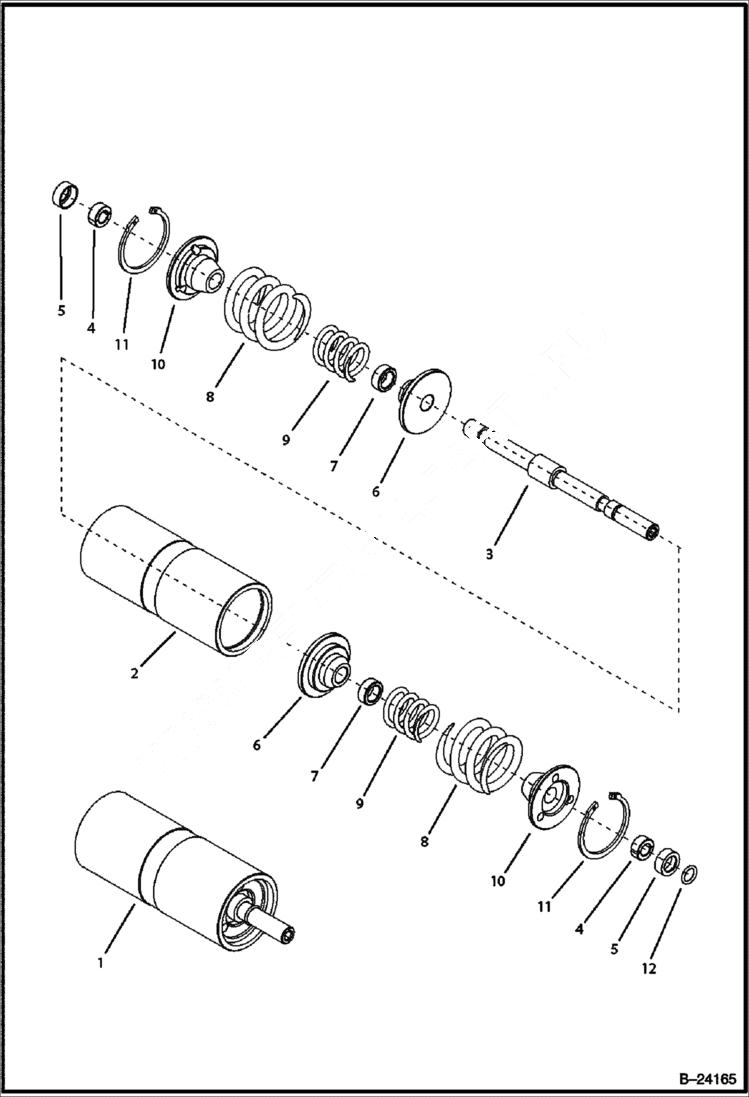 5
4
11
10
8
9
7
6
3
2
6
7
9
8
10
11
4
5
12
1
B–24165