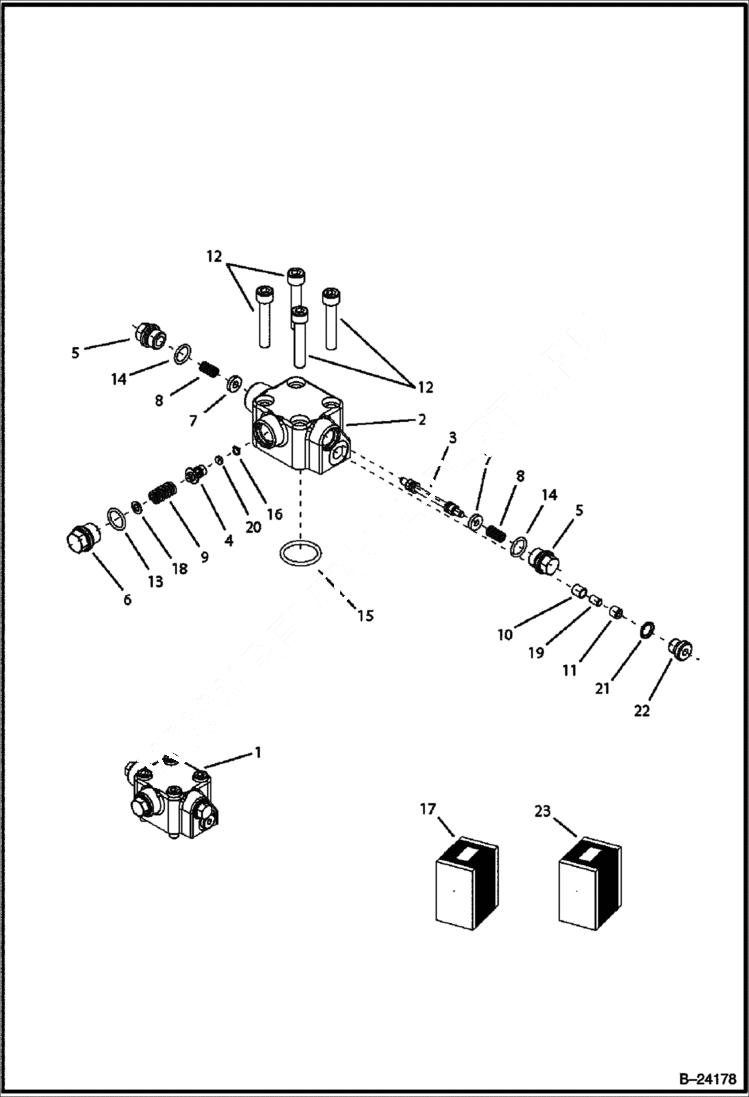 12
5
14
8
7
12
2
3
8
14
5
4
20
16
9
18
13
6
15
10
19
11
21
22
1
17
23
B–24178