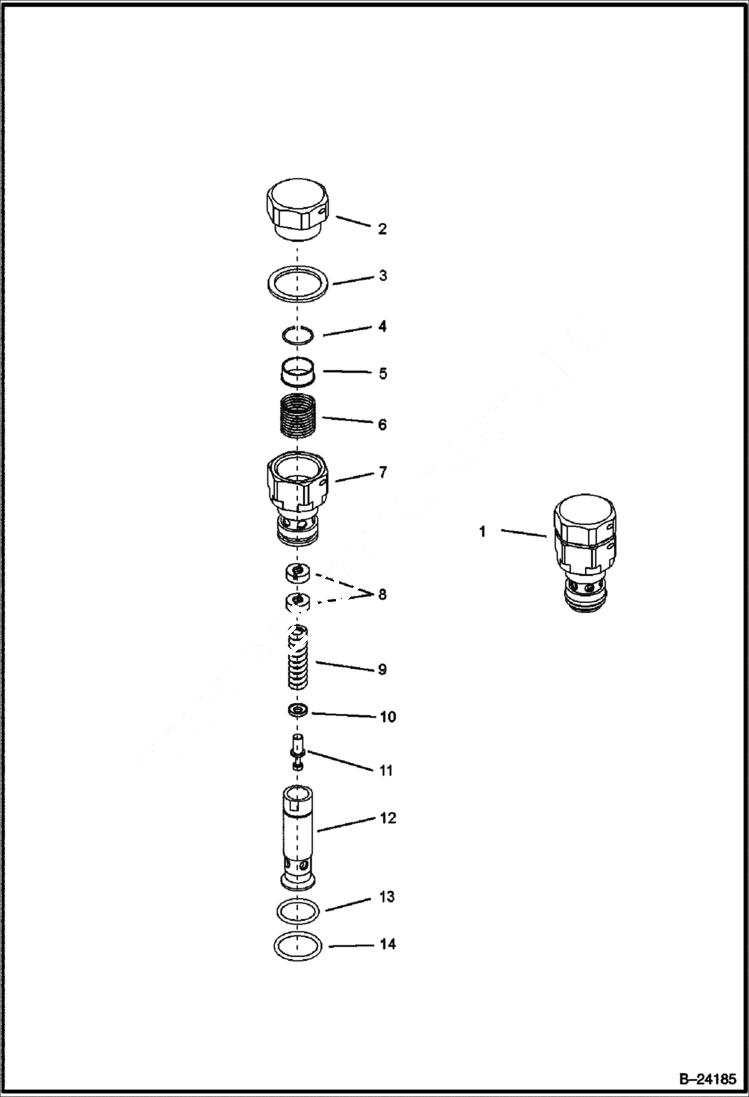 2
3
4
5
6
7
1
8
9
10
11
12
13
14
B–24185