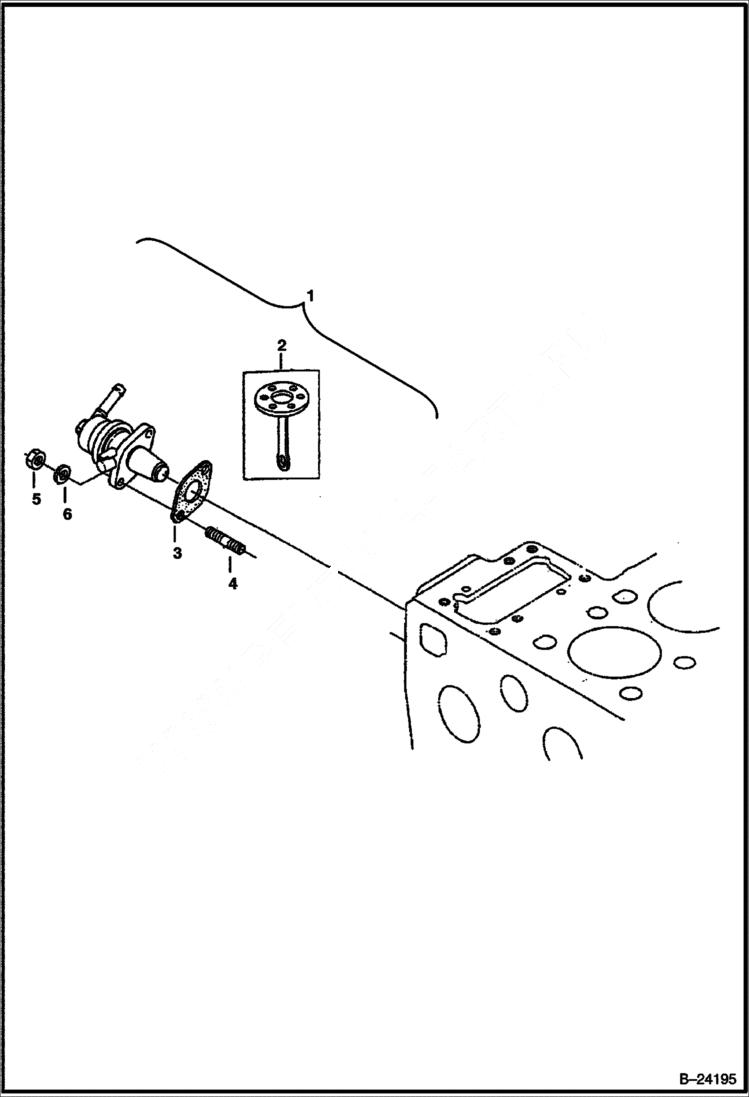 1
2
5
6
3
4
B–24195