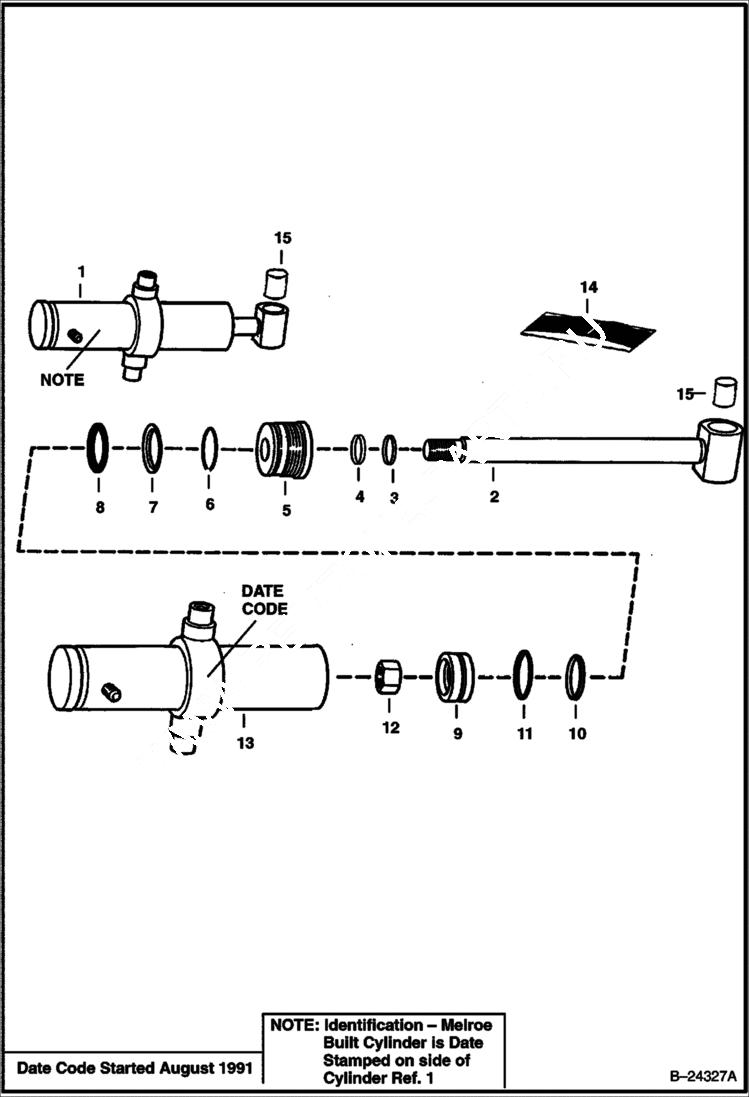 15

1

NOTE

14

15

8 7 6 5 4 3 2

DATE CODE

13

12 9 11 10

Date Code Started August 1991

NOTE: Identification – Melroe Built Cylinder is Date Stamped on side of Cylinder Ref. 1

B–24327A