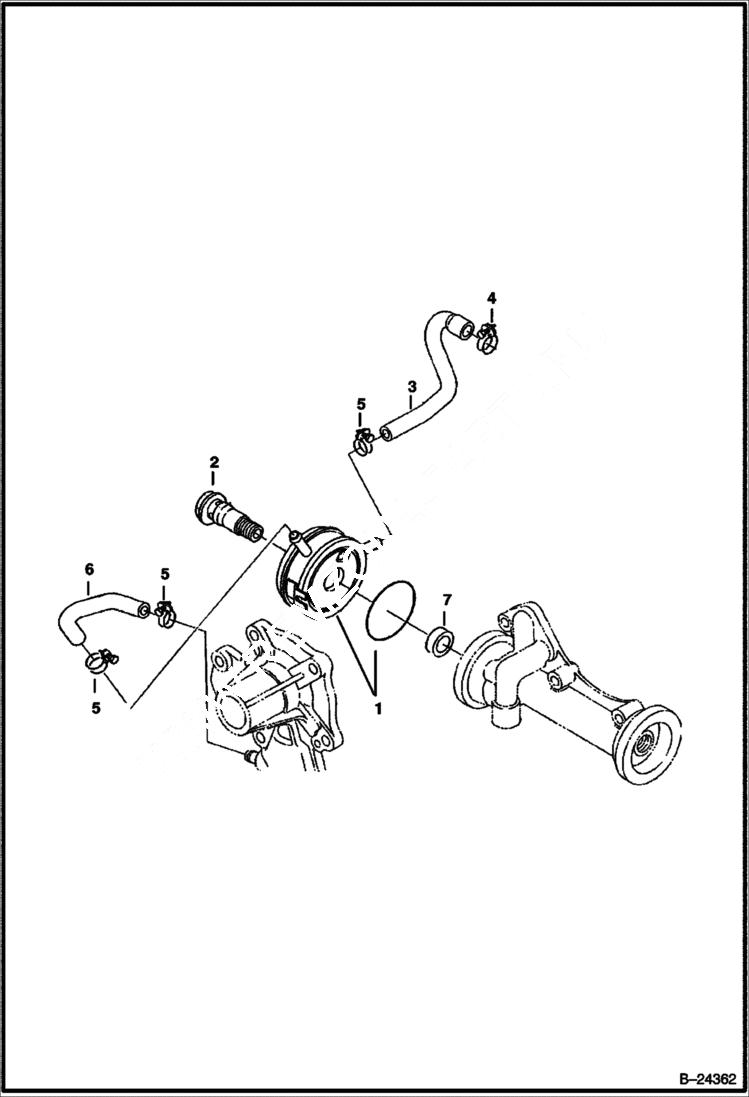 4
3
5
2
6
5
7
5
1
B–24362