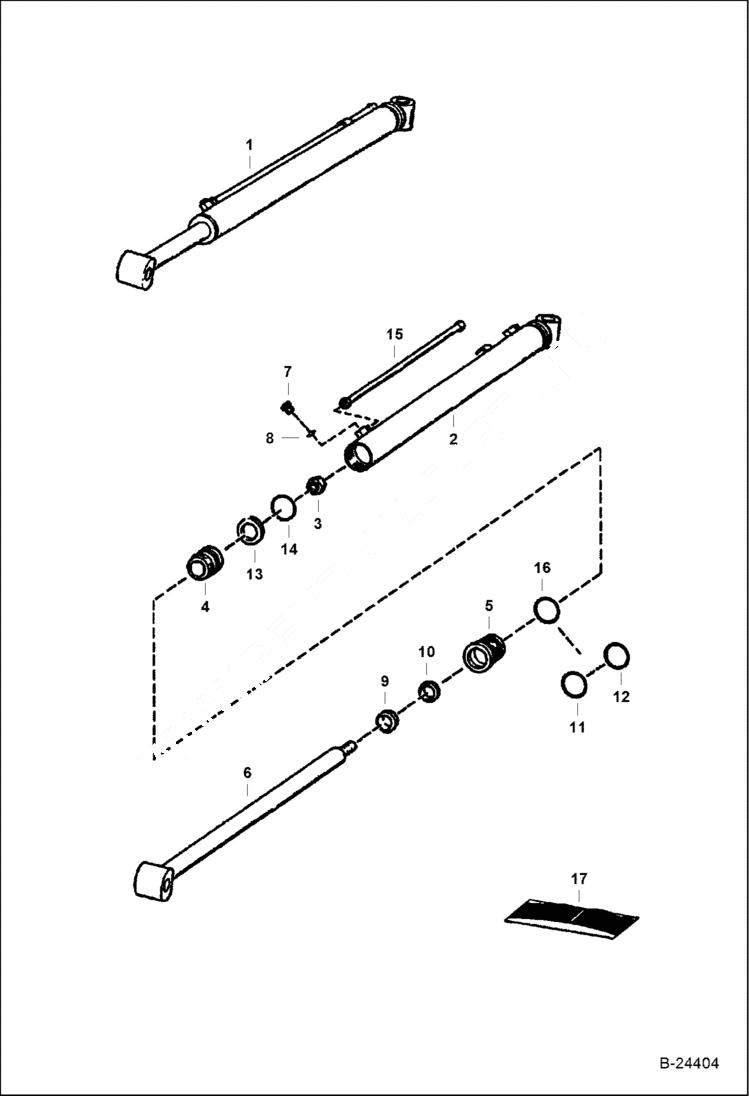 1

15

7

8

2

3

14

13

4

16

5

10

9

12

11

6

17

B-24404