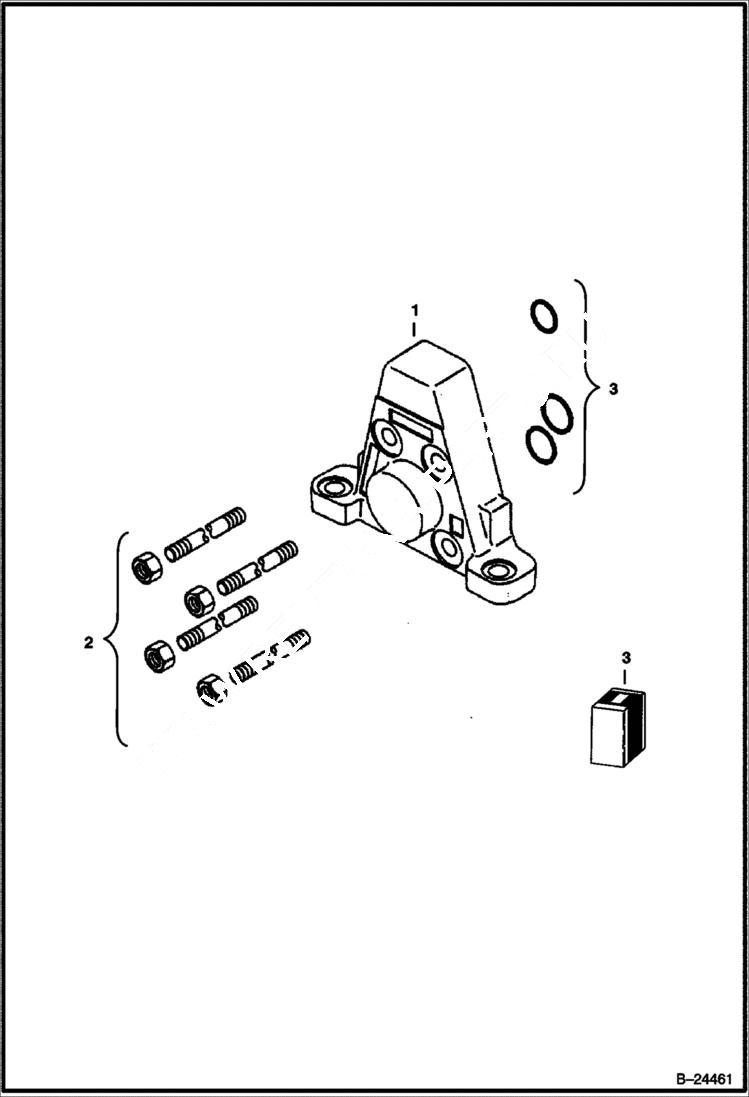 1

3

2

3

B–24461