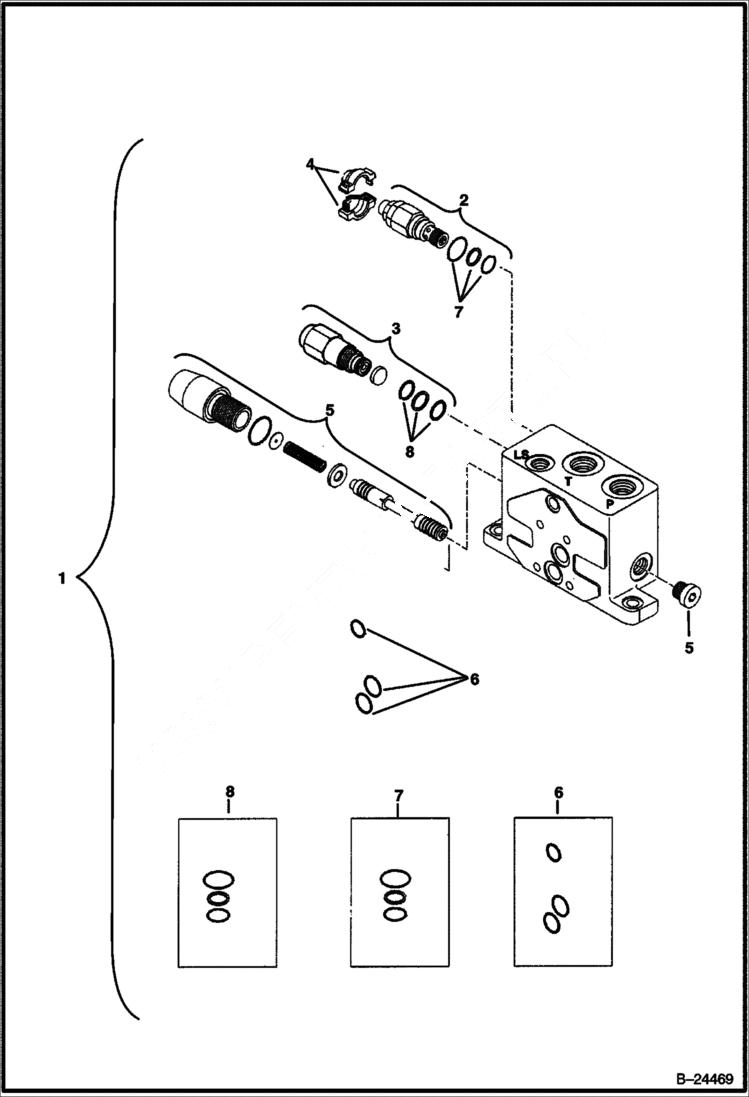 4
2
7
3
5
8
LS
T
P
1
5
6
8
7
6
B–24469