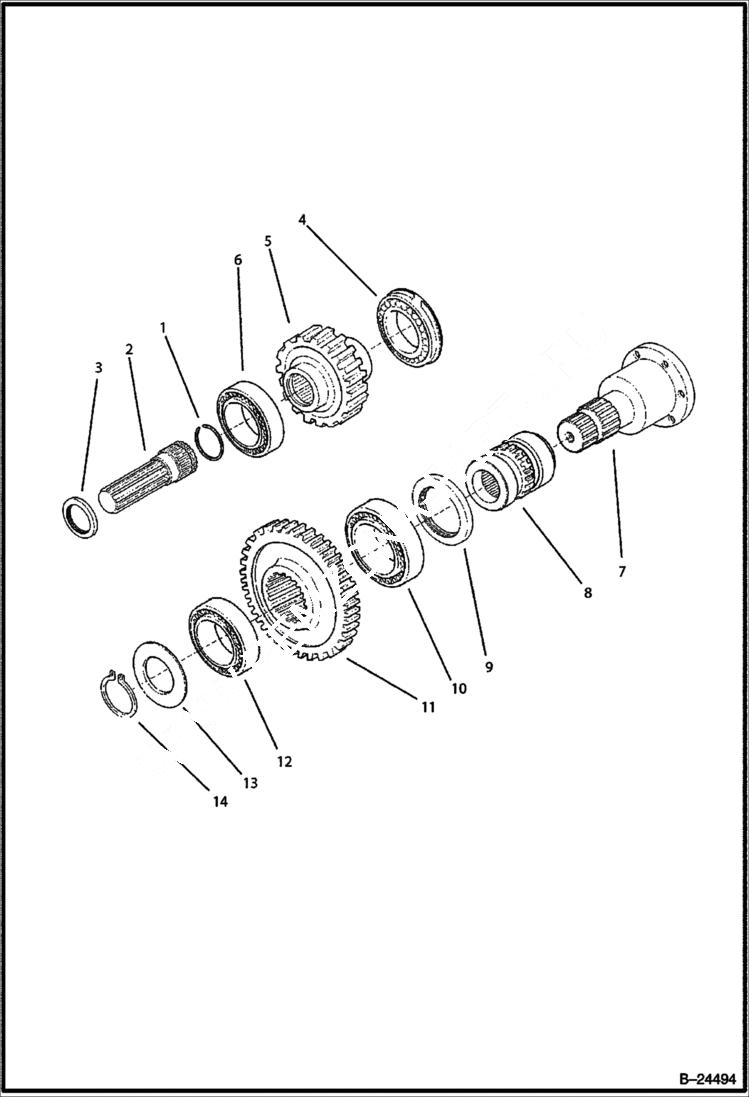 4
5
6
1
2
3
7
8
9
10
11
12
13
14
B–24494