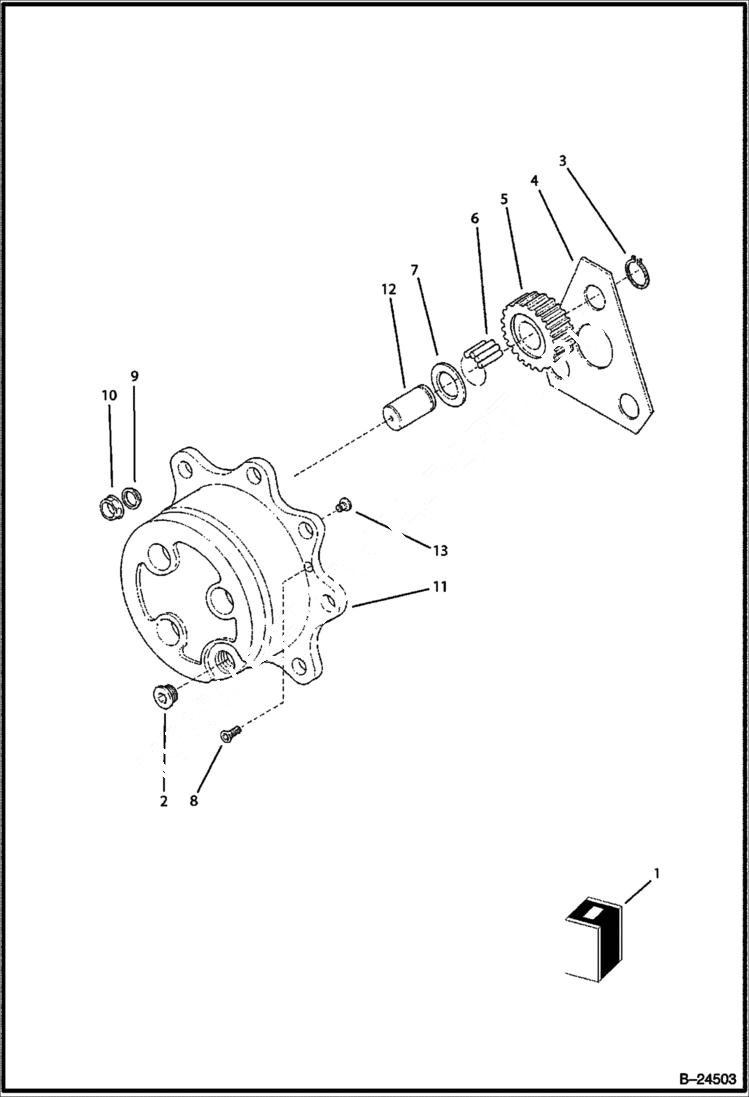 3
4
5
6
7
12
9
10
13
11
2
8
1
B–24503