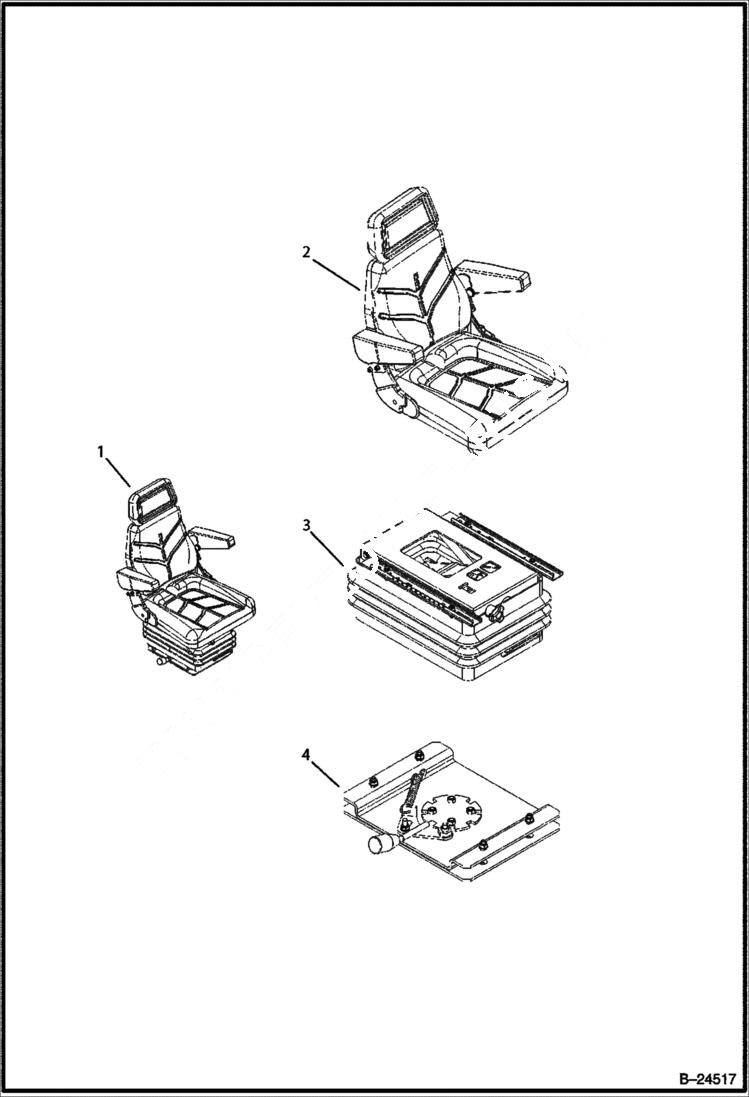 2

1

3

4

B–24517