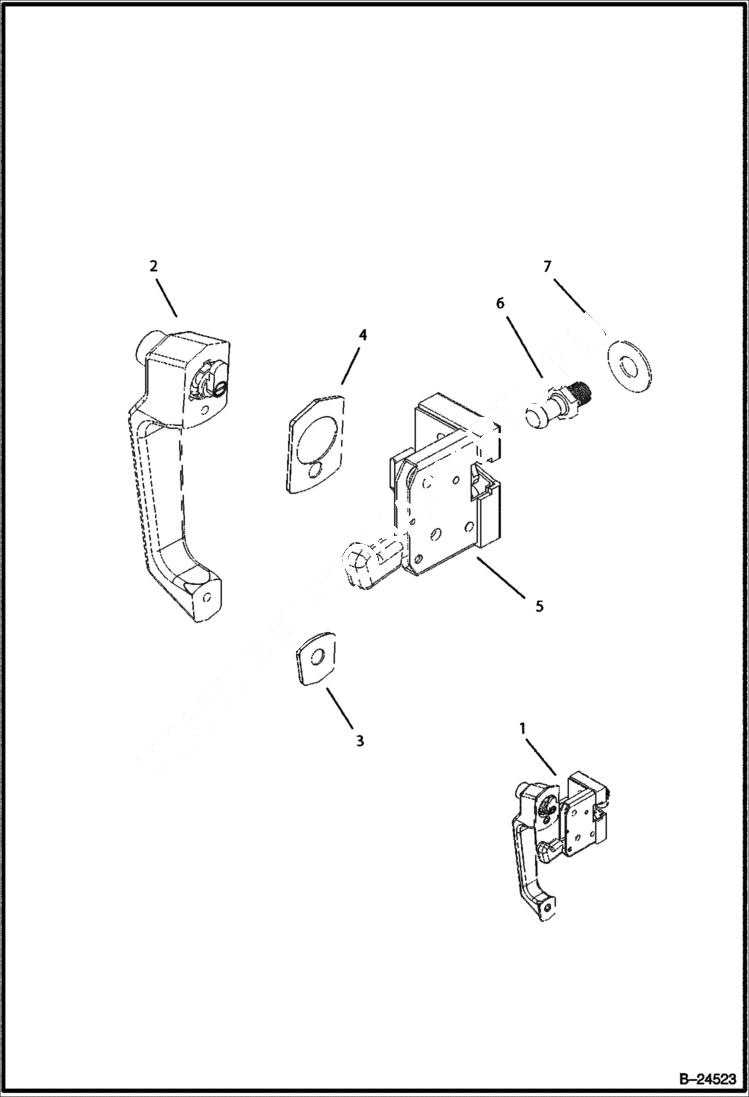 2

7

6

4

5

3

1

B–24523