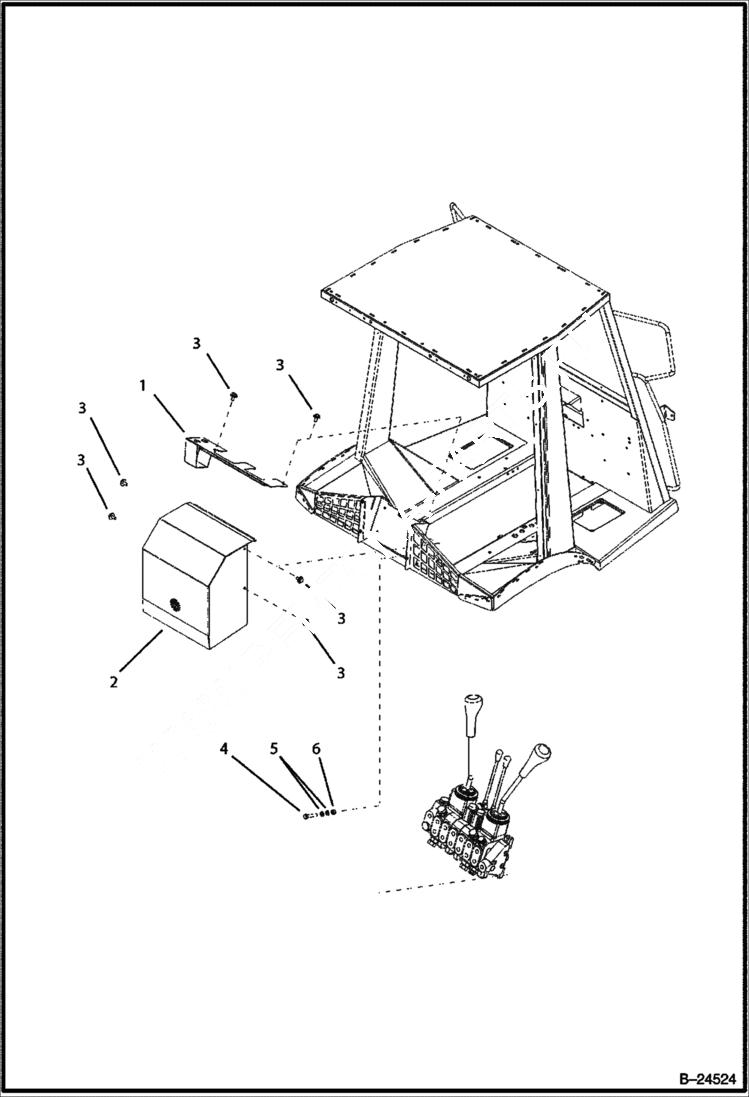 3
3
1
3
3
3
3
2
4
5
6
B–24524