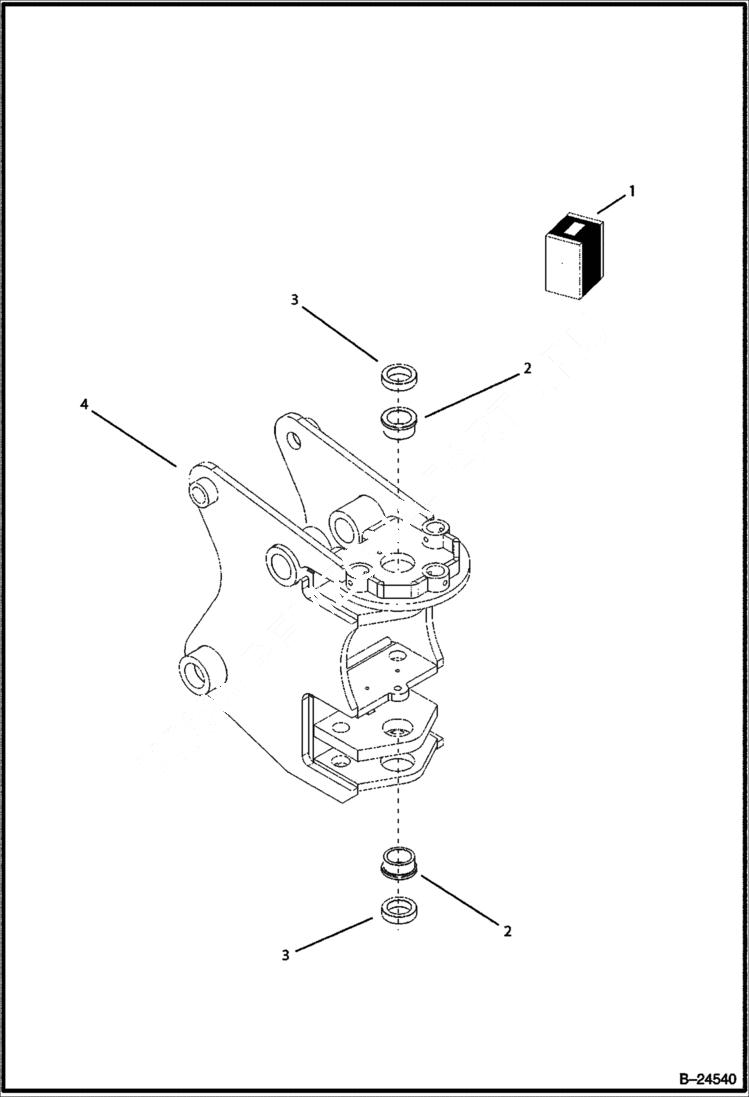 1

3

2

4

2

3

B–24540