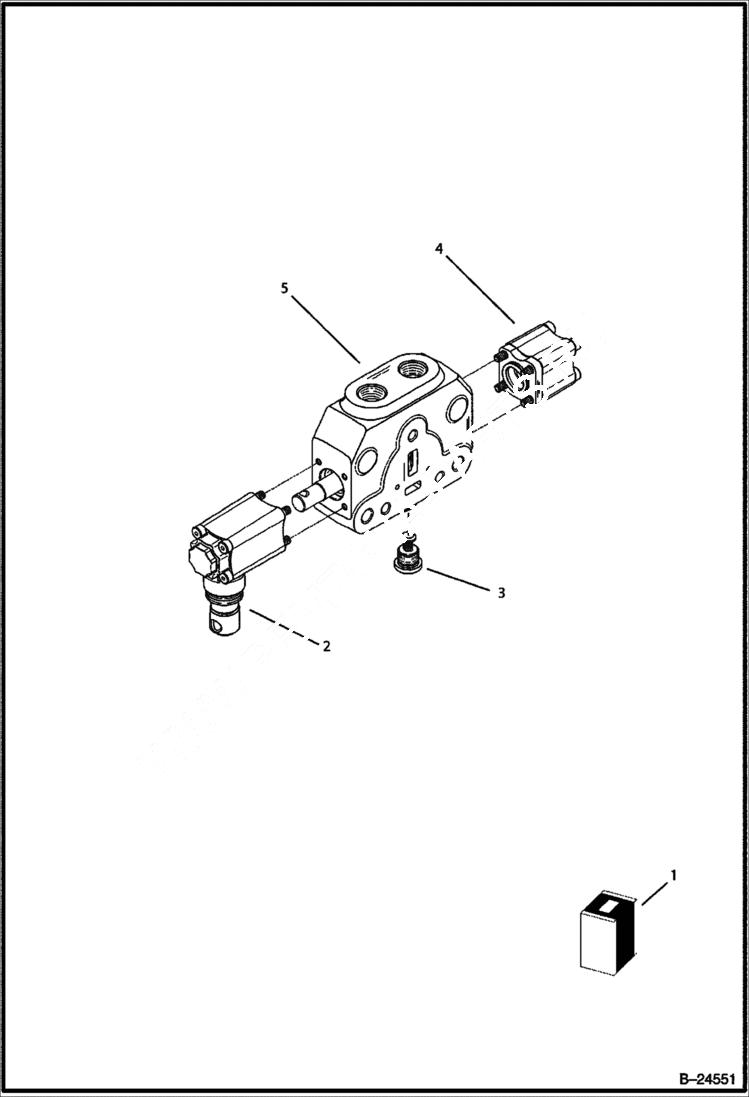 4
5
3
2
1
B–24551