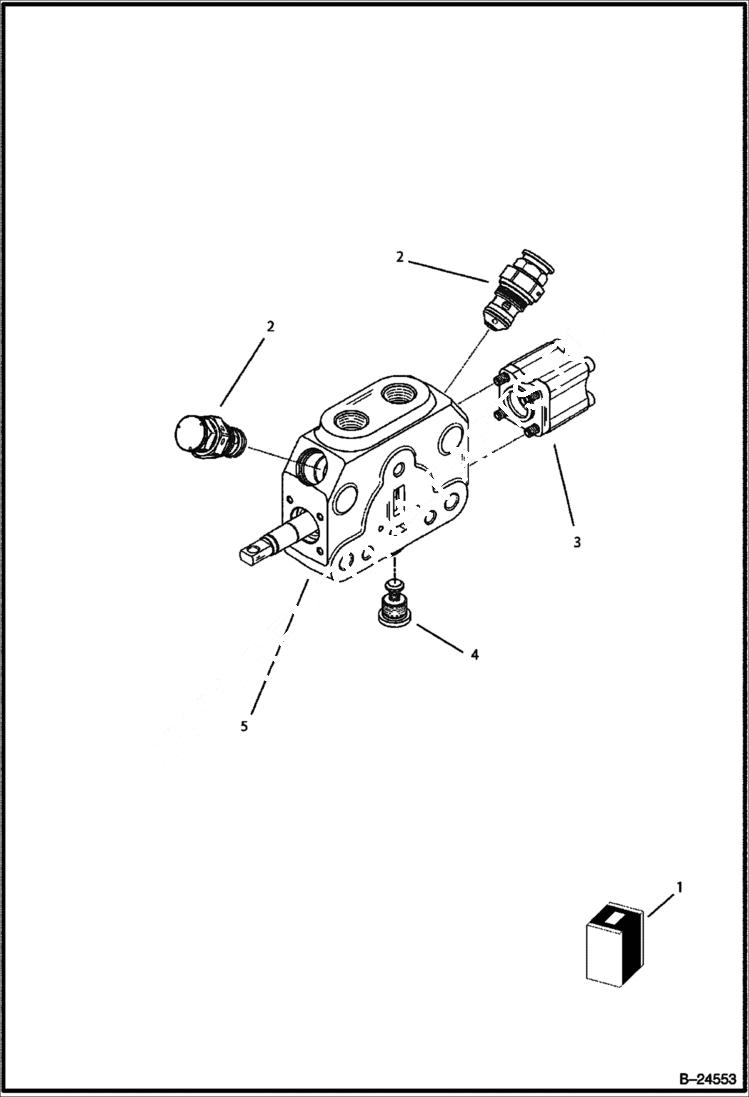 2

2

3

4

5

1

B–24553